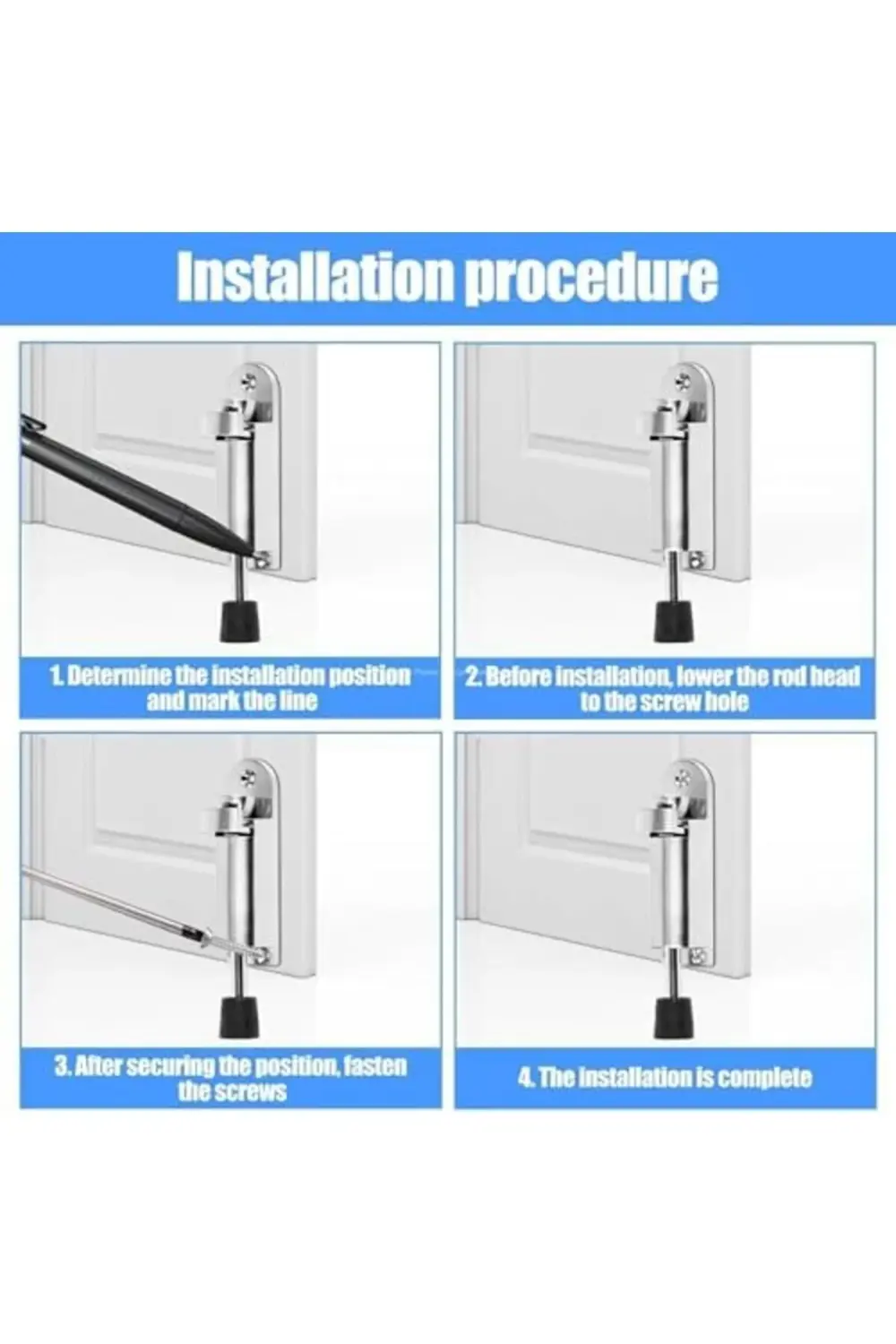 Installation procedure

1. Determine the installation position and mark the line

2. Before installation, lower the rod head to the screw hole

3. After securing the position, fasten the screws

4. The installation is complete