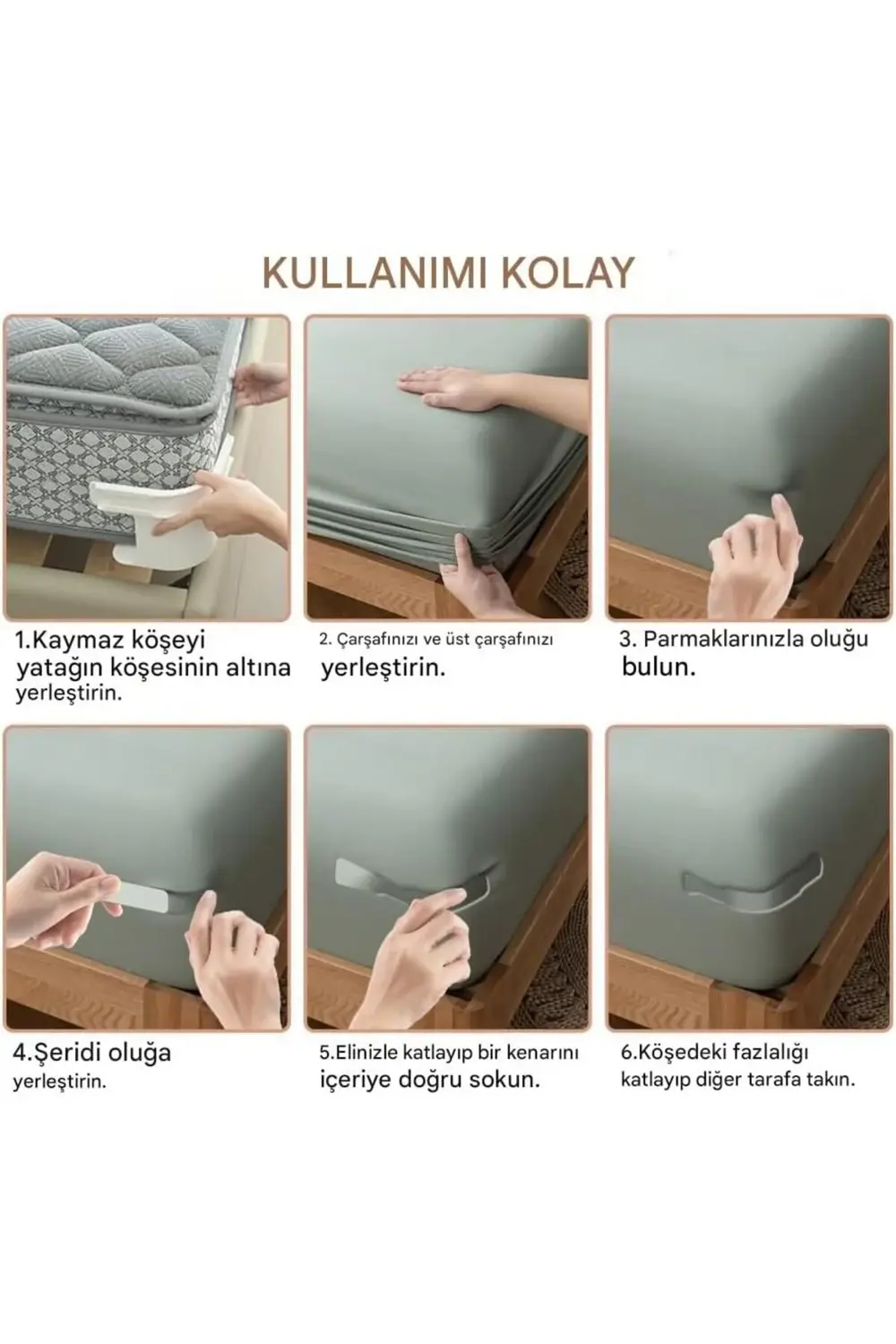 KULLANIMI KOLAY

1.Kaymaz köşeyi yatağın köşesinin altına yerleştirin.

2. Çarşafınızı ve üst çarşafınızı yerleştirin.

3. Parmaklarınızla oluğu bulun.

4.Şeridi oluğa yerleştirin.

5.Elinizle katlayıp bir kenarını içeriye doğru sokun.

6.Köşedeki fazlalığı katlayıp diğer tarafa takın.