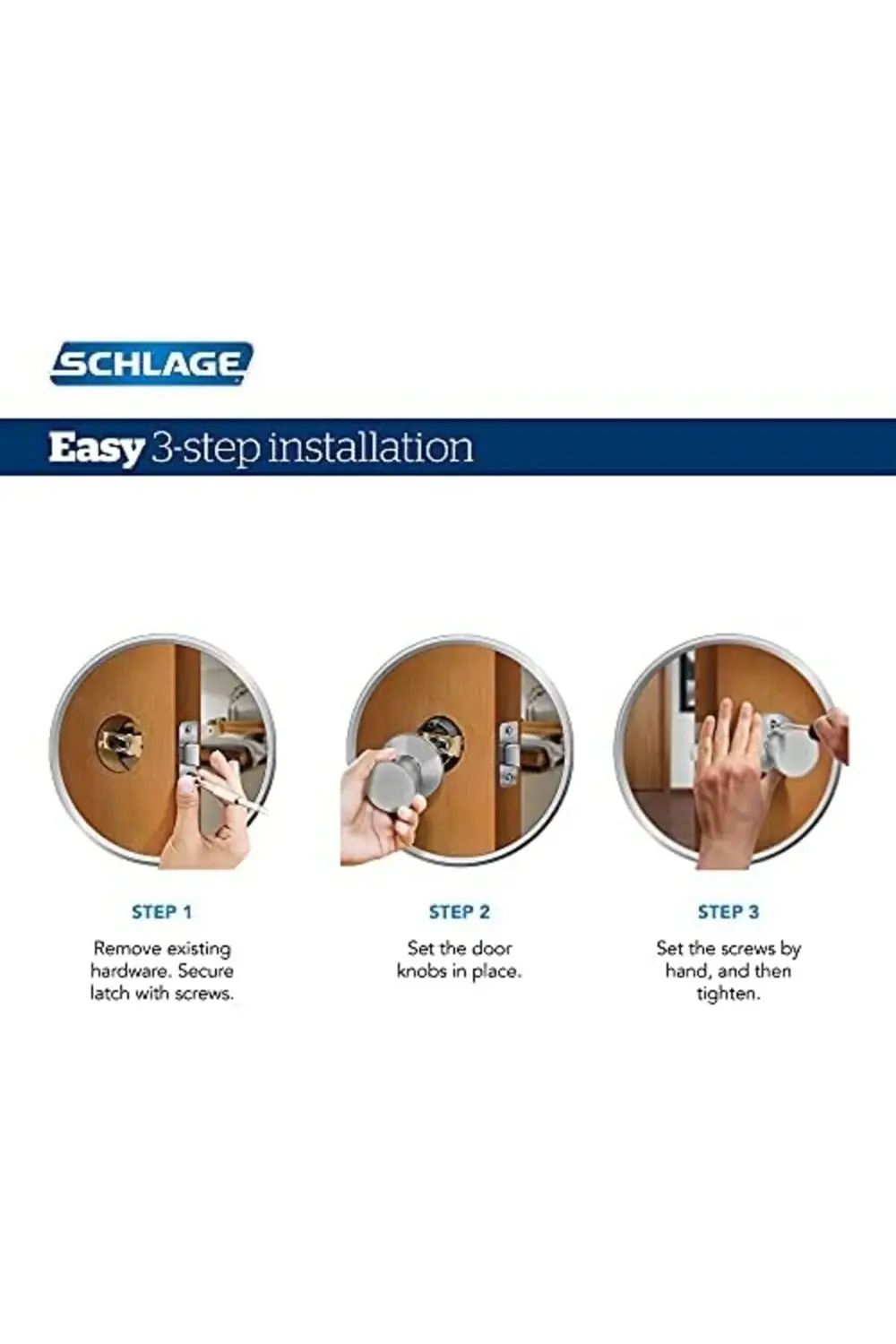 SCHLAGE

Easy 3-step installation

STEP 1

Remove existing hardware. Secure latch with screws.

STEP 2

Set the door knobs in place.

STEP 3

Set the screws by hand, and then tighten.