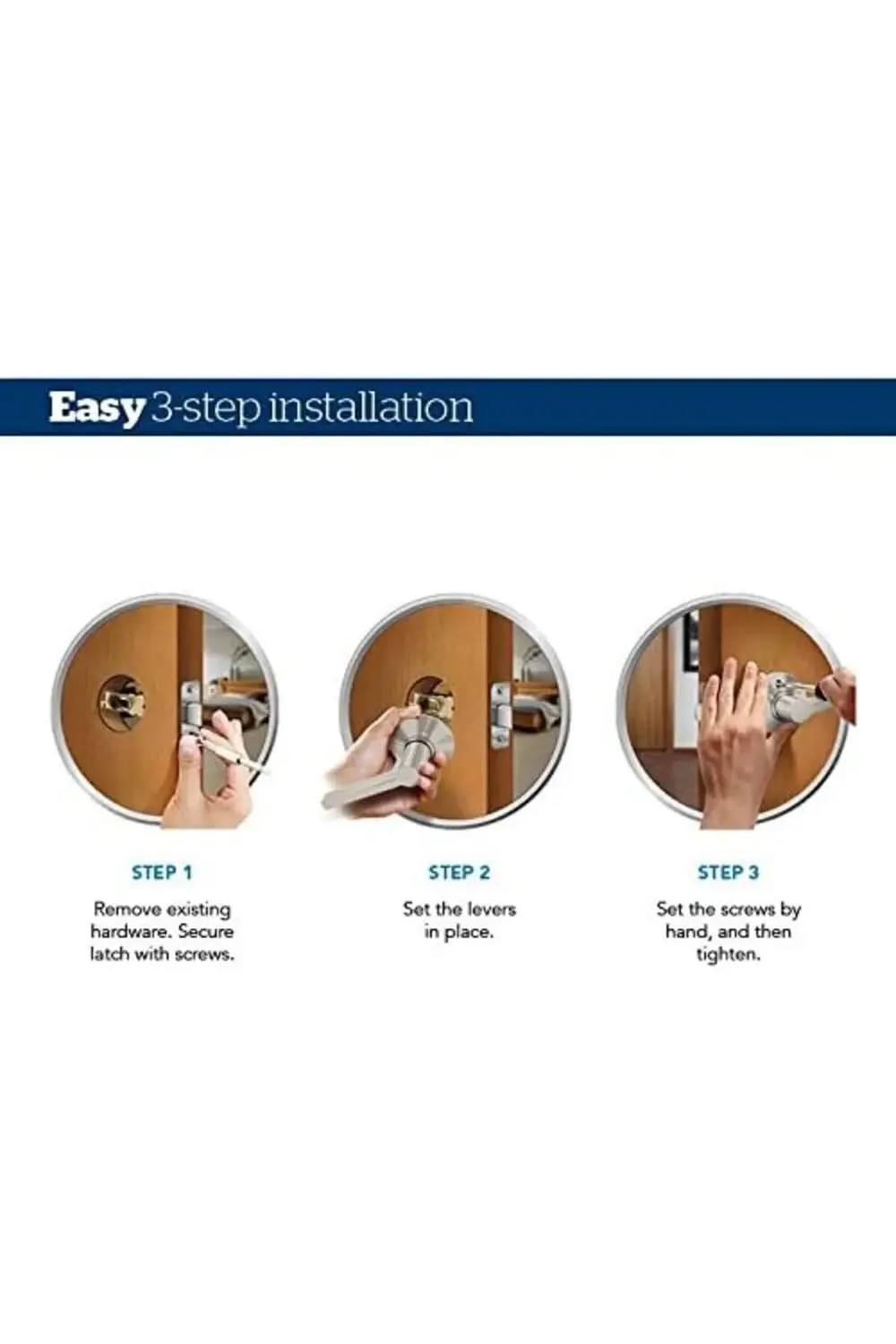 Easy 3-step installation

STEP 1

Remove existing hardware. Secure latch with screws.

STEP 2

Set the levers in place.

STEP 3

Set the screws by hand, and then tighten.