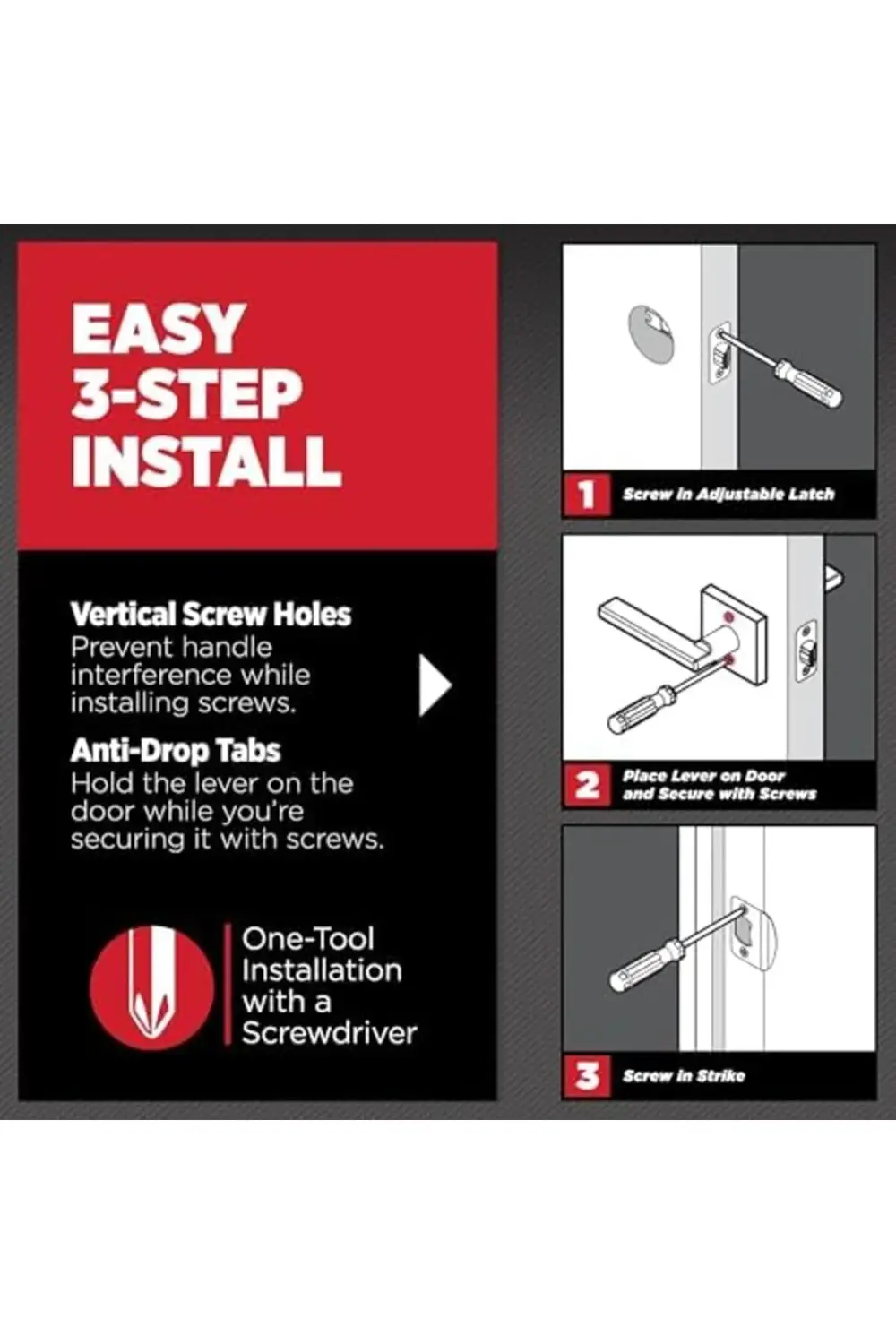 EASY 3-STEP INSTALL

Vertical Screw Holes
Prevent handle interference while installing screws.

Anti-Drop Tabs
Hold the lever on the door while you're securing it with screws.

One-Tool Installation with a Screwdriver

1 Screw in Adjustable Latch

2 Place Lever on Door and Secure with Screws

3 Screw in Strike