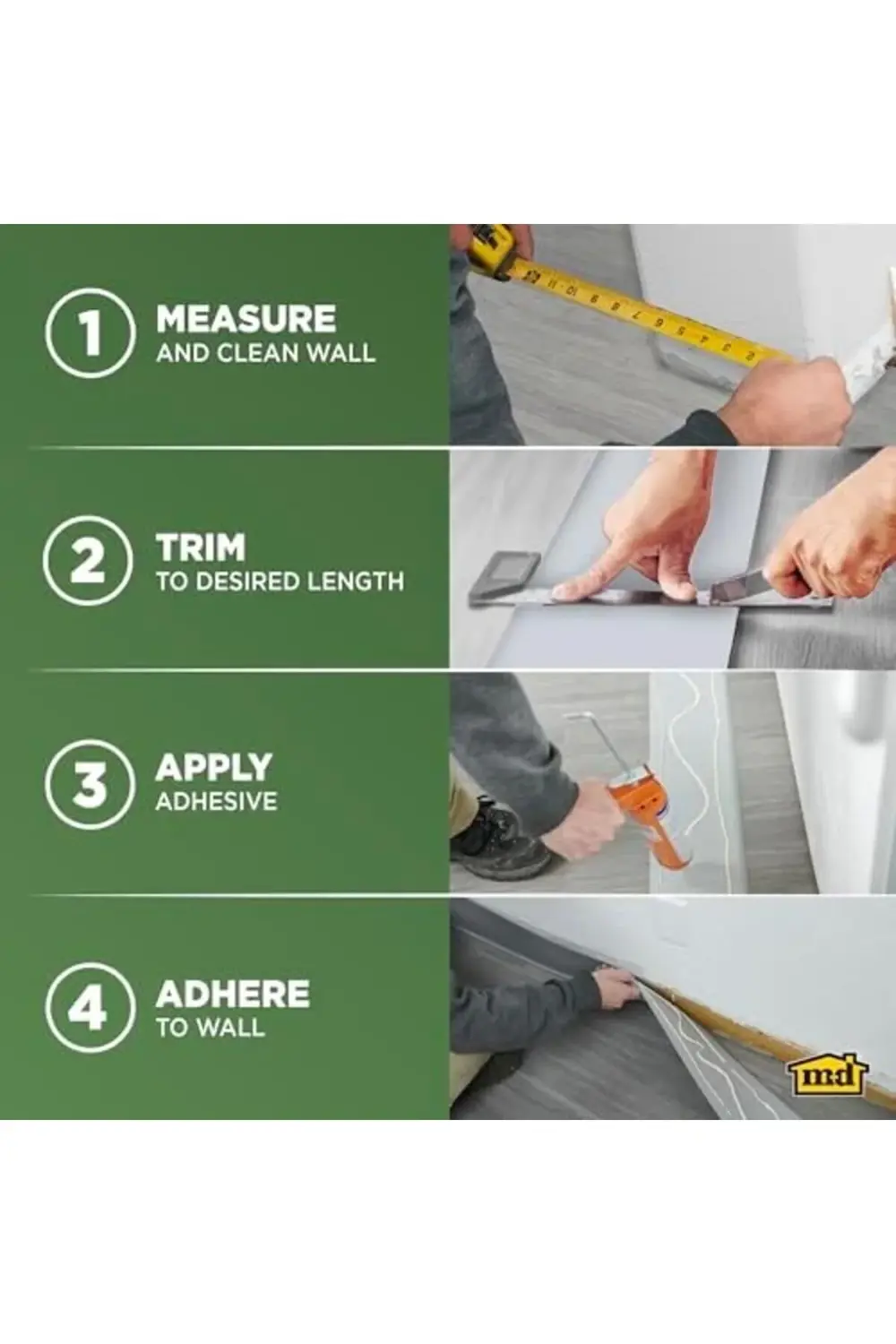 1 MEASURE
AND CLEAN WALL

2 TRIM
TO DESIRED LENGTH

3 APPLY
ADHESIVE

4 ADHERE
TO WALL

m·d