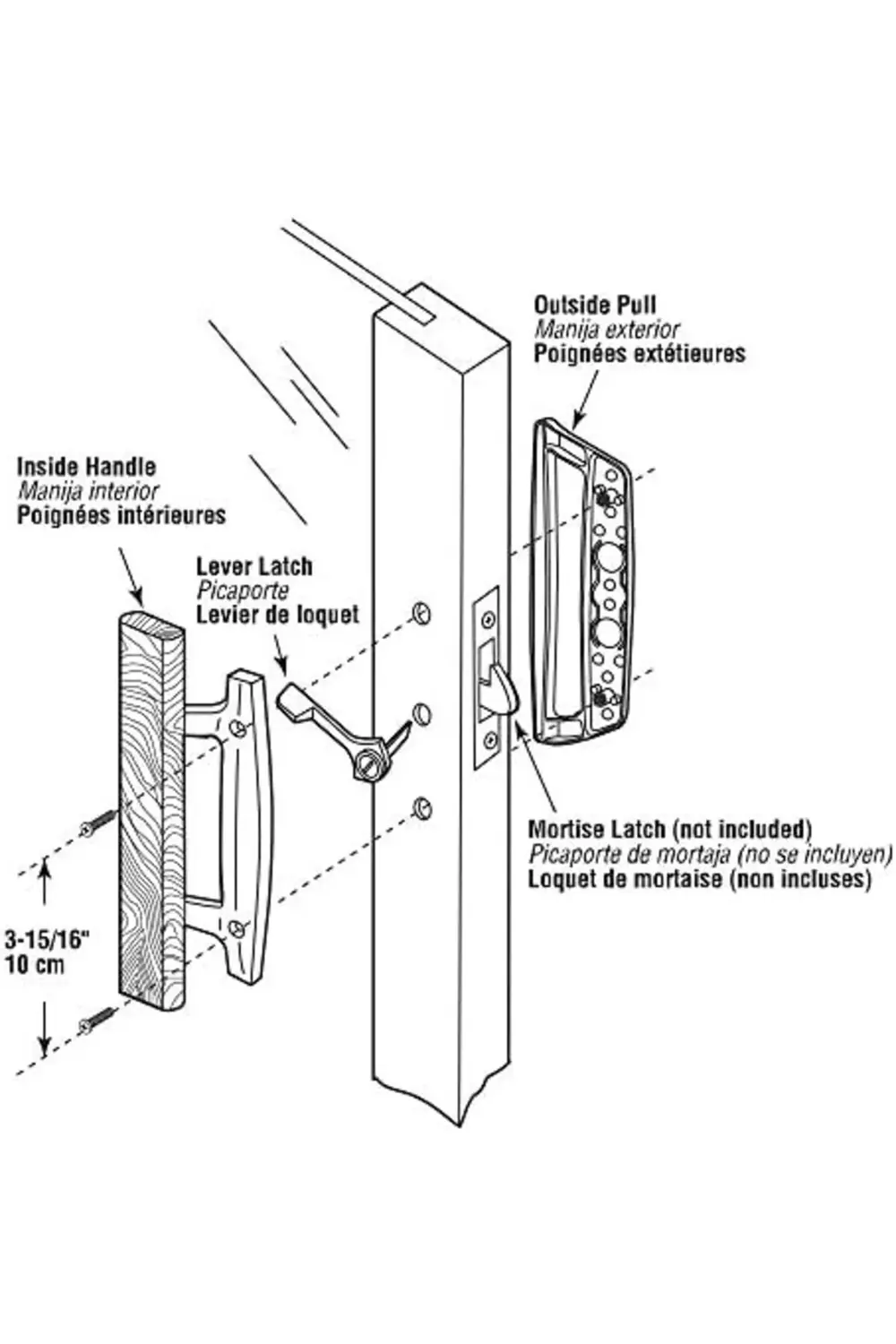 Outside Pull
Manija exterior
Poignées extétieures

Inside Handle
Manija interior
Poignées intérieures

Lever Latch
Picaporte
Levier de loquet

Mortise Latch (not included)
Picaporte de mortaja (no se incluyen)
Loquet de mortaise (non incluses)

3-15/16"
10 cm