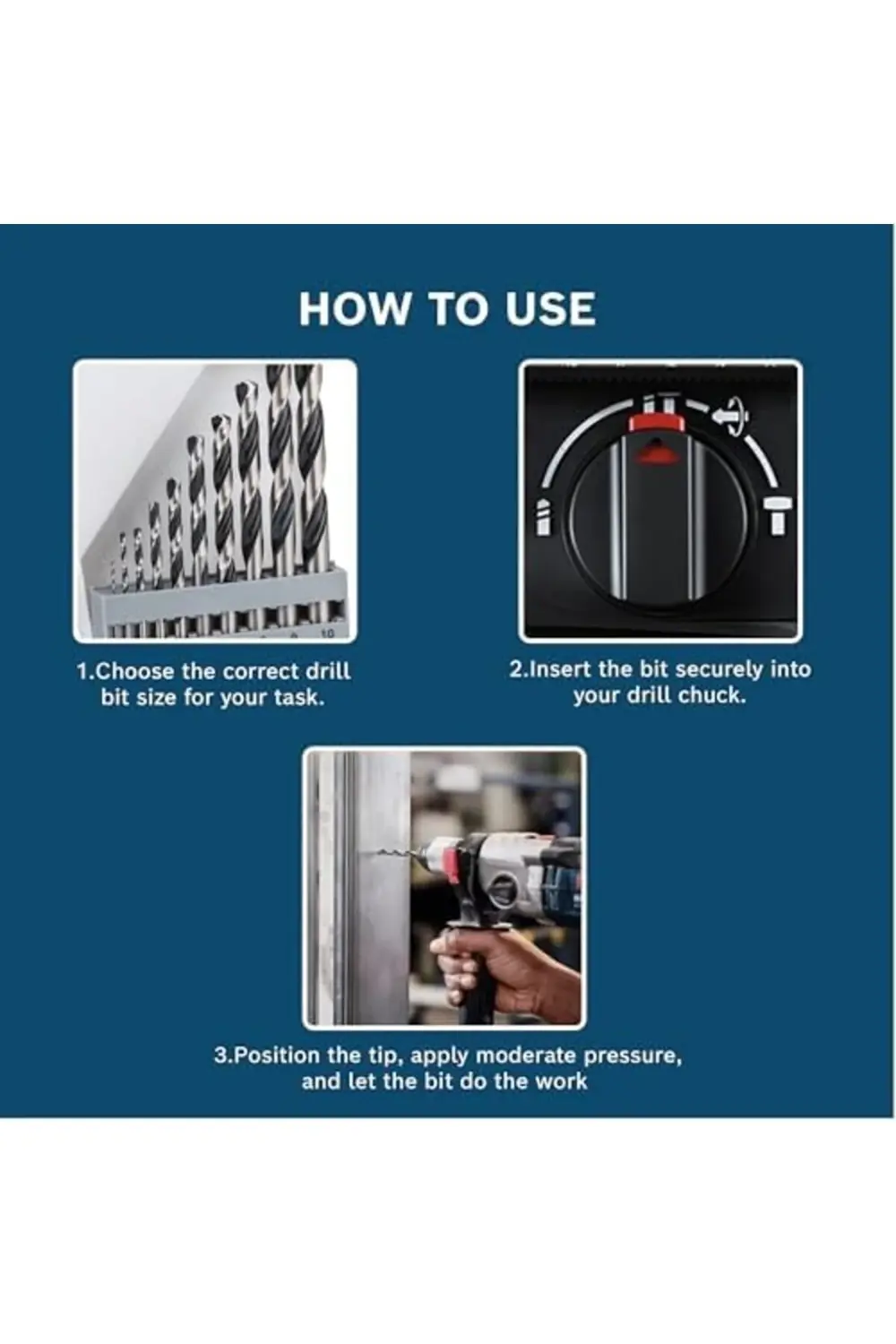 HOW TO USE

10

1.Choose the correct drill bit size for your task.

2.Insert the bit securely into your drill chuck.

3.Position the tip, apply moderate pressure, and let the bit do the work