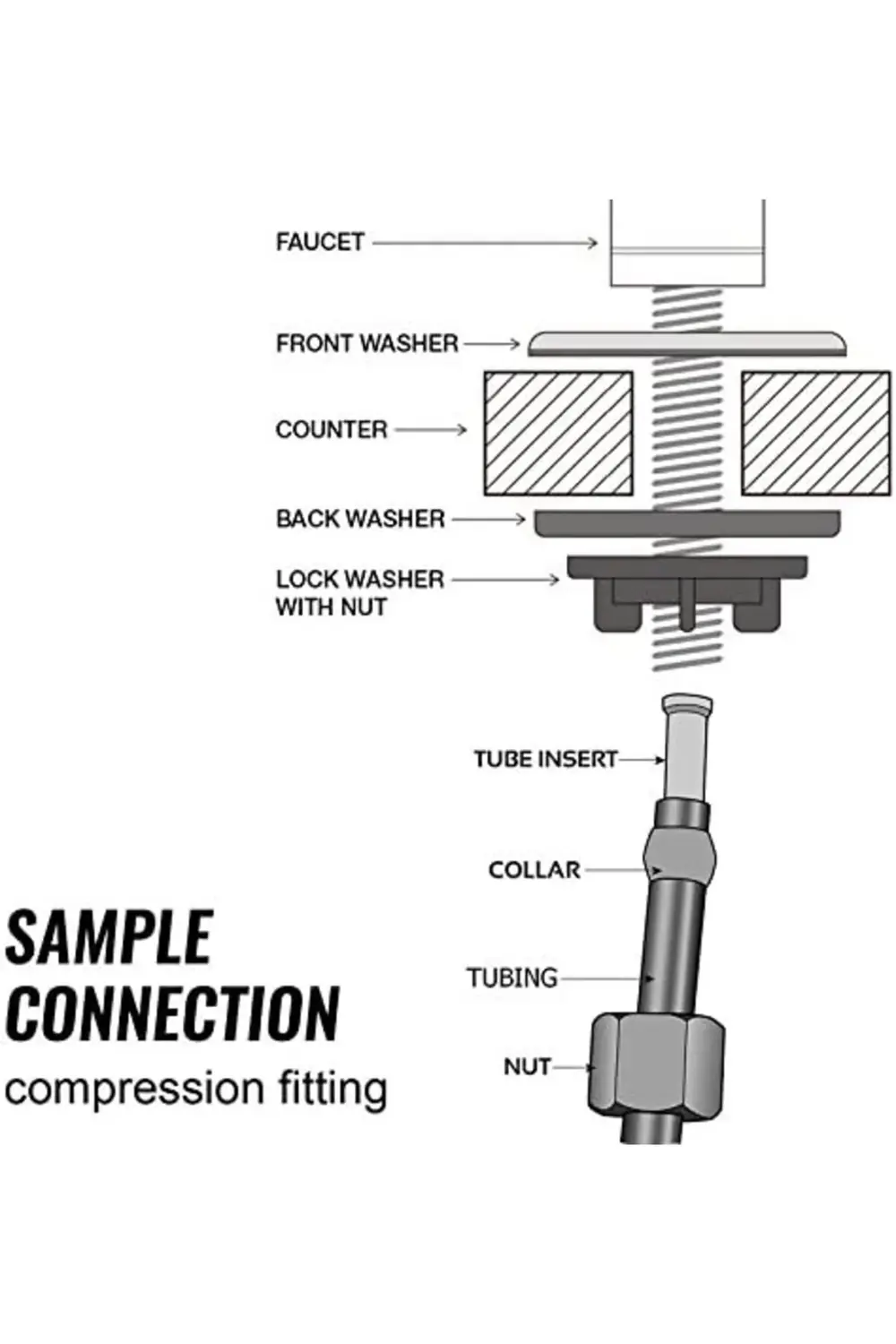 FAUCET

FRONT WASHER

COUNTER

BACK WASHER

LOCK WASHER
WITH NUT

TUBE INSERT

COLLAR

TUBING

NUT

SAMPLE CONNECTION
compression fitting