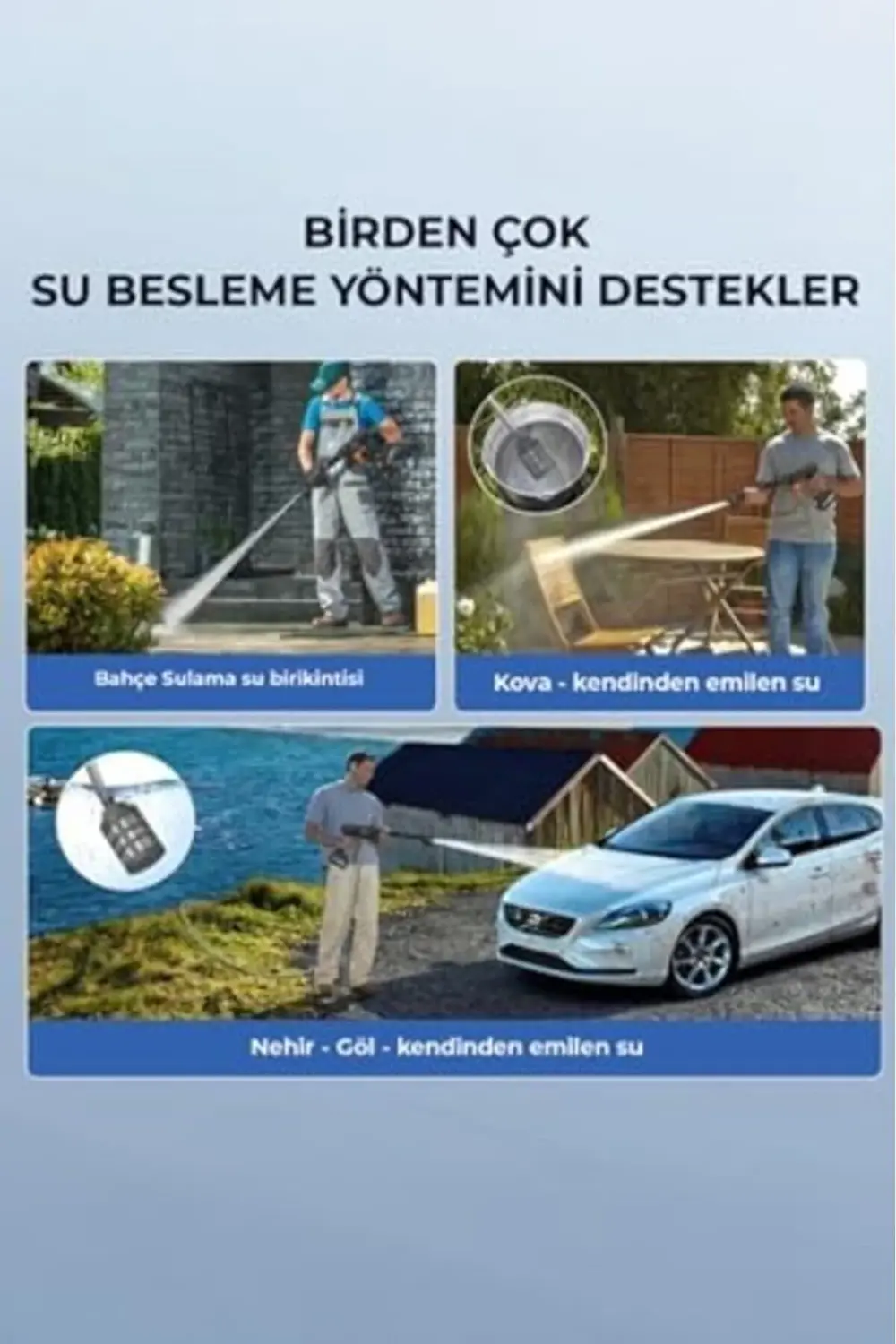 BİRDEN ÇOK
SU BESLEME YÖNTEMİNİ DESTEKLER

Bahçe Sulama su birikintisi

Kova - kendinden emilen su

Nehir - Göl - kendinden emilen su