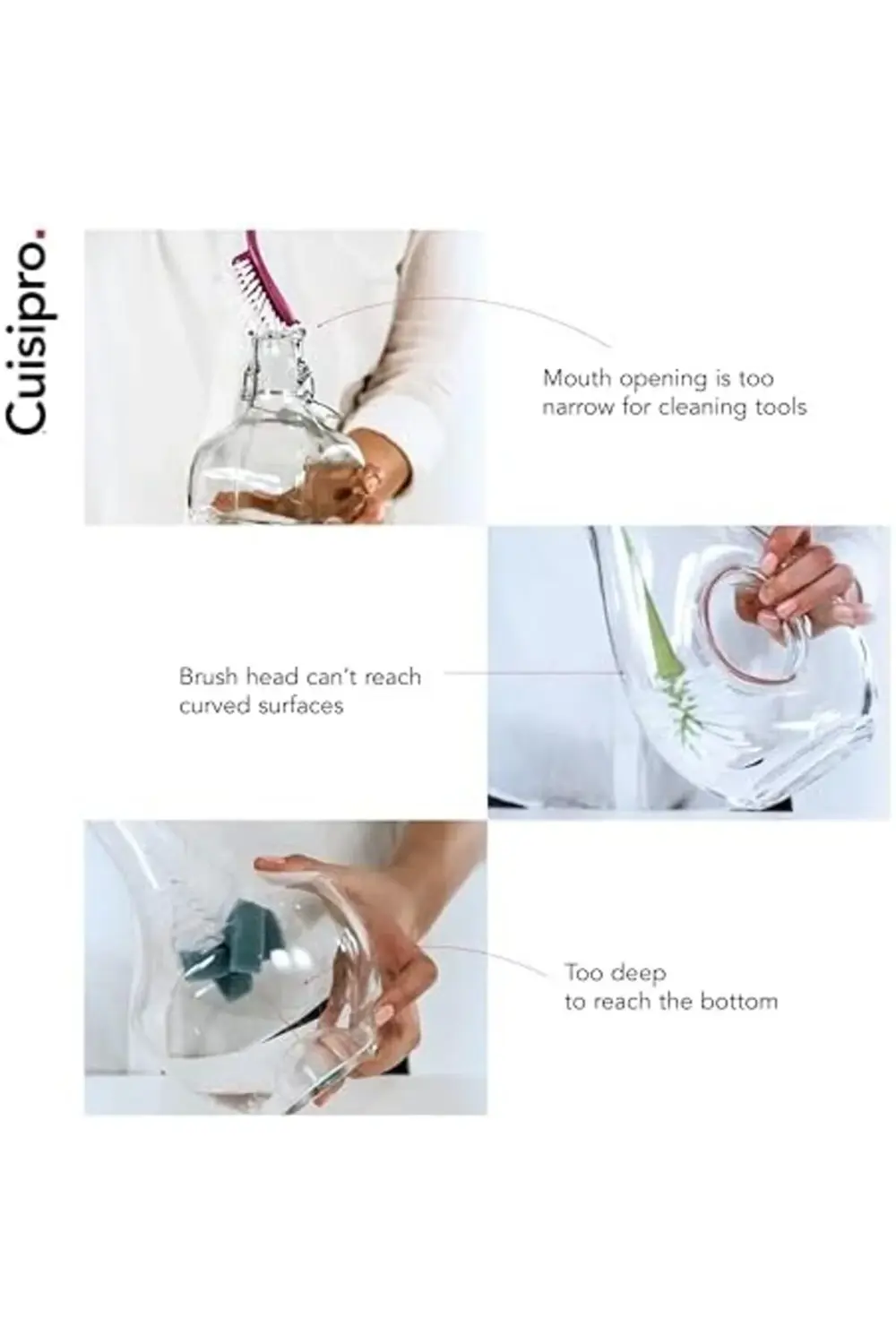 Cuisipro.

Mouth opening is too narrow for cleaning tools

Brush head can't reach curved surfaces

Too deep to reach the bottom