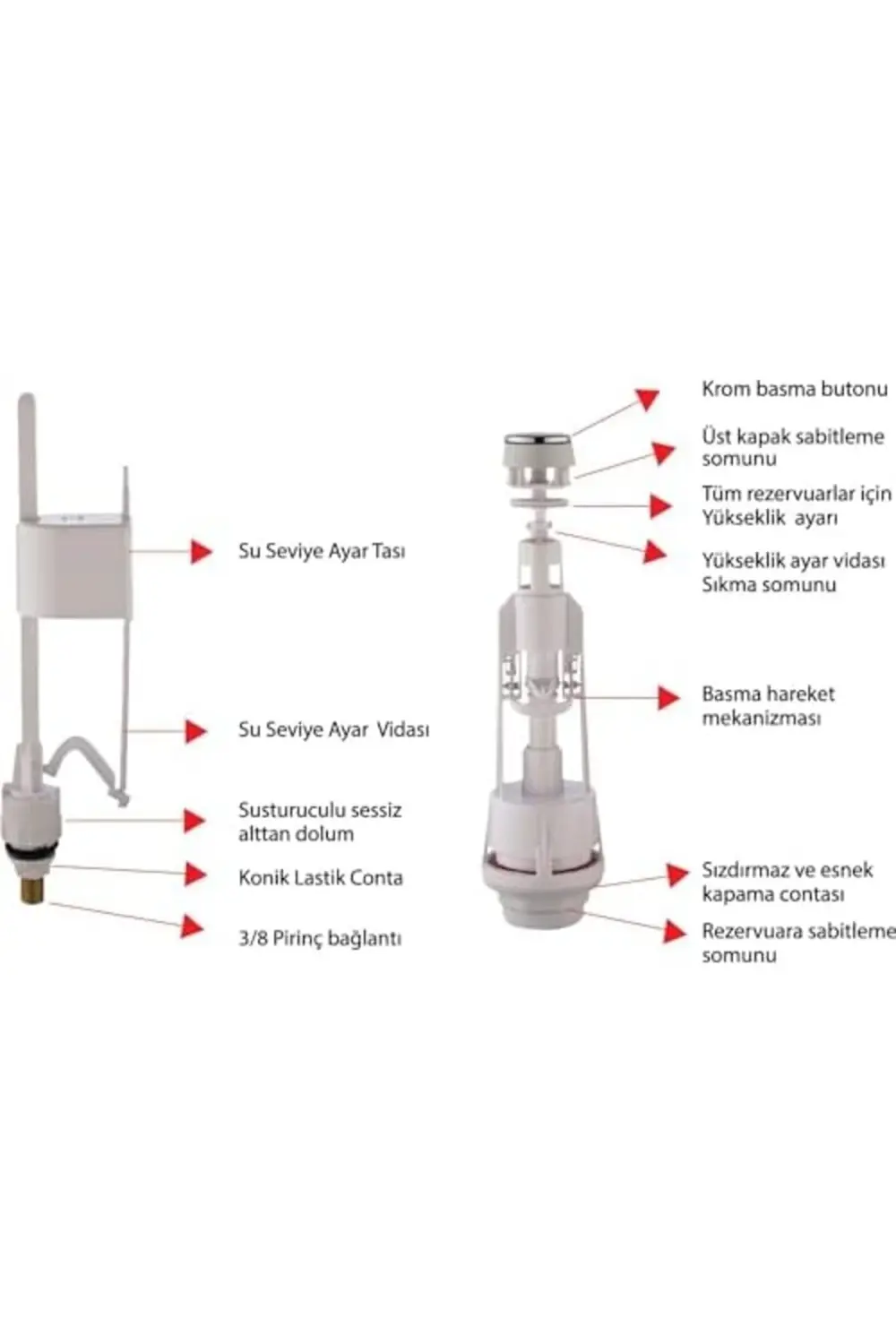 Su Seviye Ayar Tası

Su Seviye Ayar Vidası

Susturuculu sessiz alttan dolum

Konik Lastik Conta

3/8 Pirinç bağlantı

Krom basma butonu

Üst kapak sabitleme somunu

Tüm rezervuarlar için Yükseklik ayarı

Yükseklik ayar vidası Sıkma somunu

Basma hareket mekanizması

Sızdırmaz ve esnek kapama contası

Rezervuara sabitleme somunu