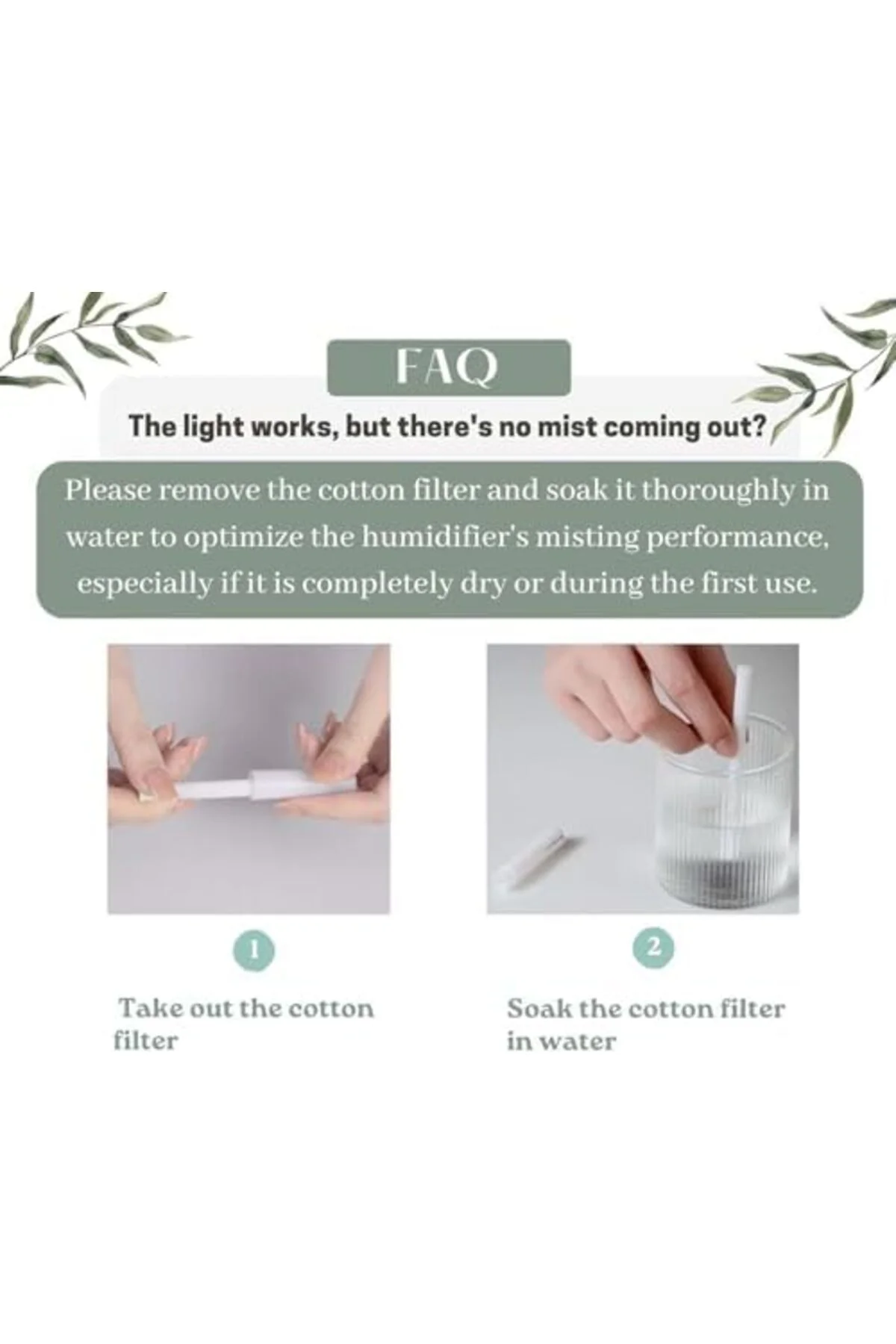 FAQ

The light works, but there's no mist coming out?

Please remove the cotton filter and soak it thoroughly in water to optimize the humidifier's misting performance, especially if it is completely dry or during the first use.

1

Take out the cotton filter

2

Soak the cotton filter in water