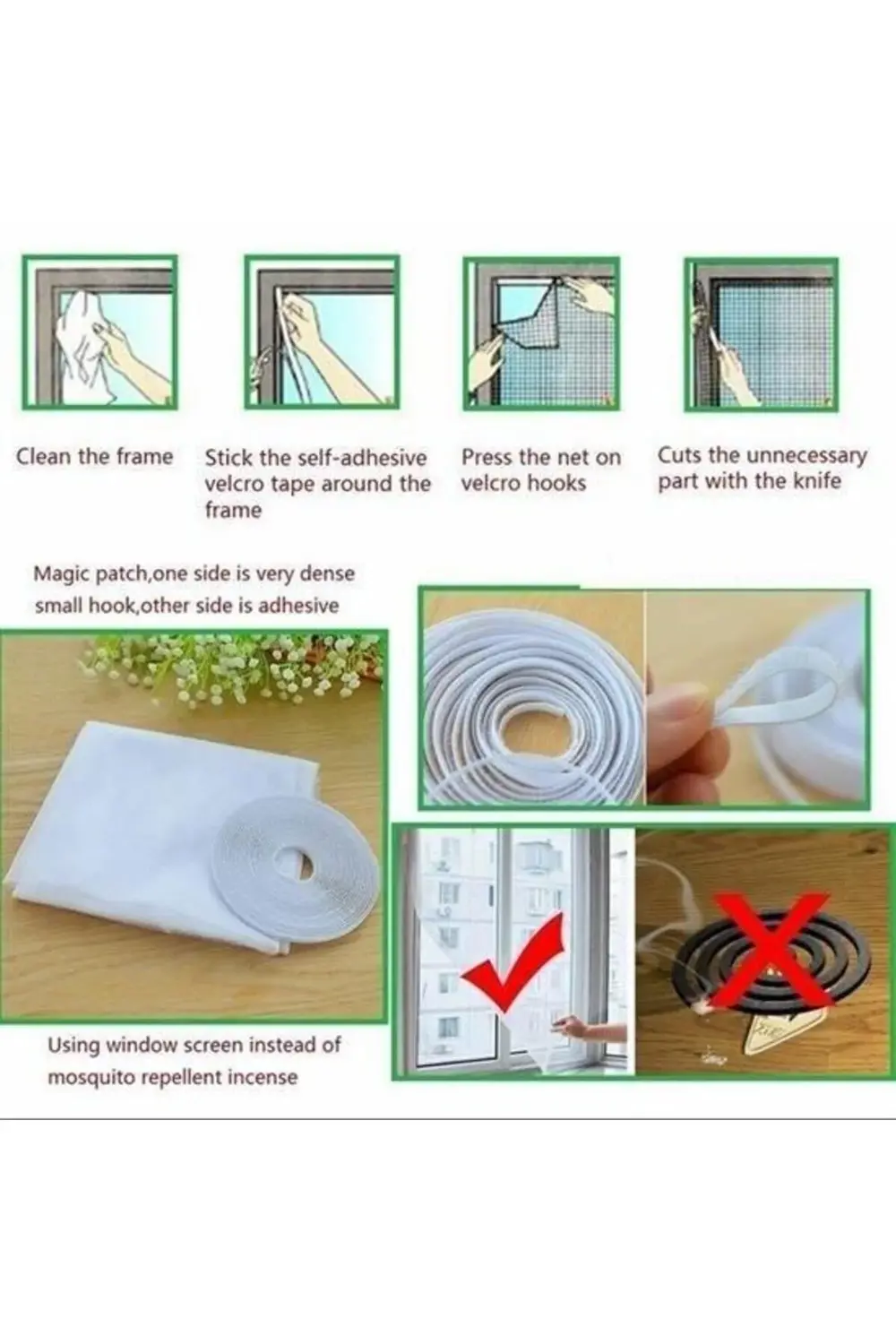 Clean the frame

Stick the self-adhesive velcro tape around the frame

Press the net on velcro hooks

Cuts the unnecessary part with the knife

Magic patch,one side is very dense small hook,other side is adhesive

Using window screen instead of mosquito repellent incense