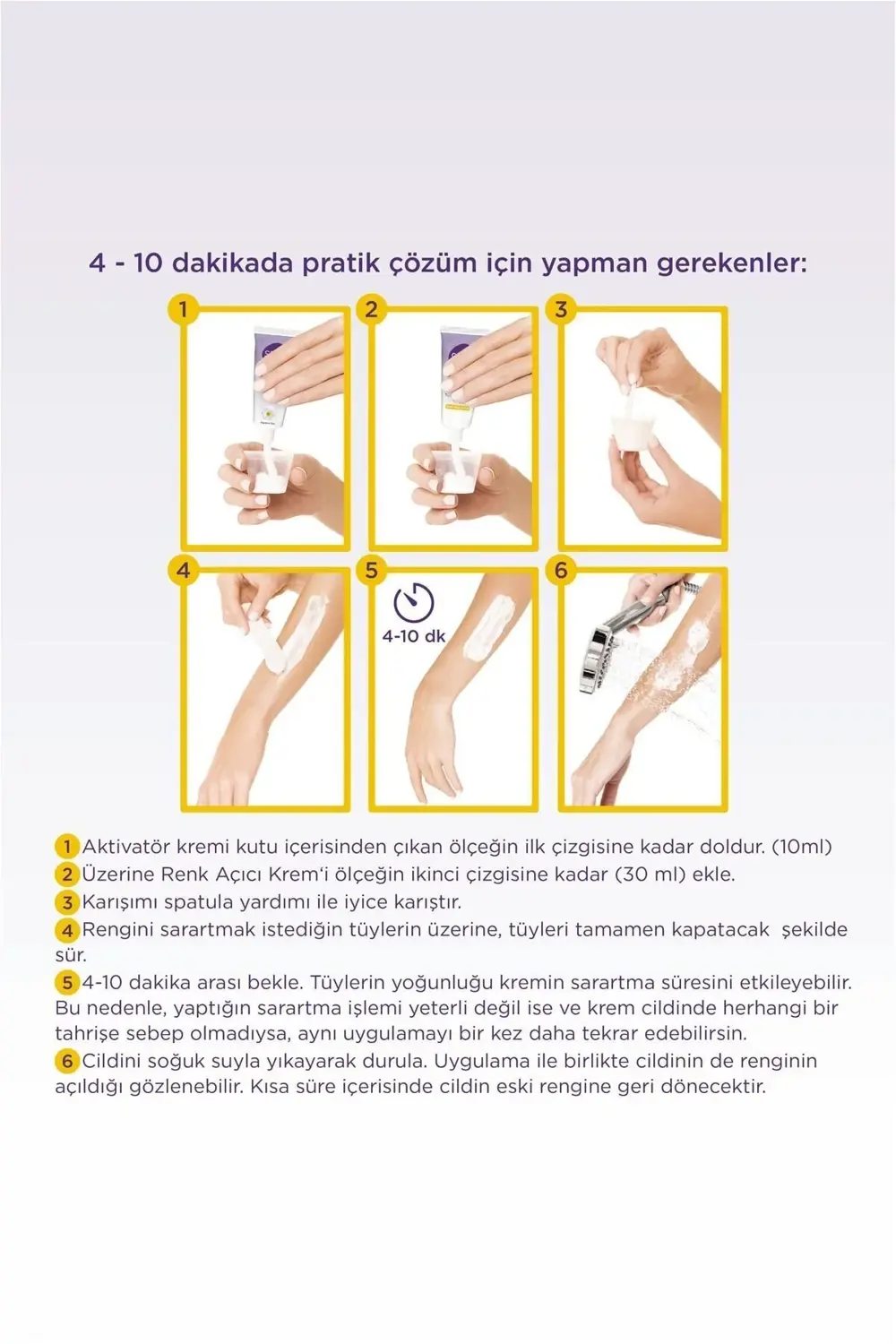 4 - 10 dakikada pratik çözüm için yapman gerekenler:

1

2

3

4

5

4-10 dk

6

1 Aktivatör kremi kutu içerisinden çıkan ölçeğin ilk çizgisine kadar doldur. (10ml)
2 Üzerine Renk Açıcı Krem'i ölçeğin ikinci çizgisine kadar (30 ml) ekle.
3 Karışımı spatula yardımı ile iyice karıştır.
4 Rengini sarartmak istediğin tüylerin üzerine, tüyleri tamamen kapatacak şekilde sür.
5 4-10 dakika arası bekle. Tüylerin yoğunluğu kremin sarartma süresini etkileyebilir. Bu nedenle, yaptığın sarartma işlemi yeterli değil ise ve krem cildinde herhangi bir tahrişe sebep olmadıysa, aynı uygulamayı bir kez daha tekrar edebilirsin.
6 Cildini soğuk suyla yıkayarak durula. Uygulama ile birlikte cildinin de renginin açıldığı gözlenebilir. Kısa süre içerisinde cildin eski rengine geri dönecektir.