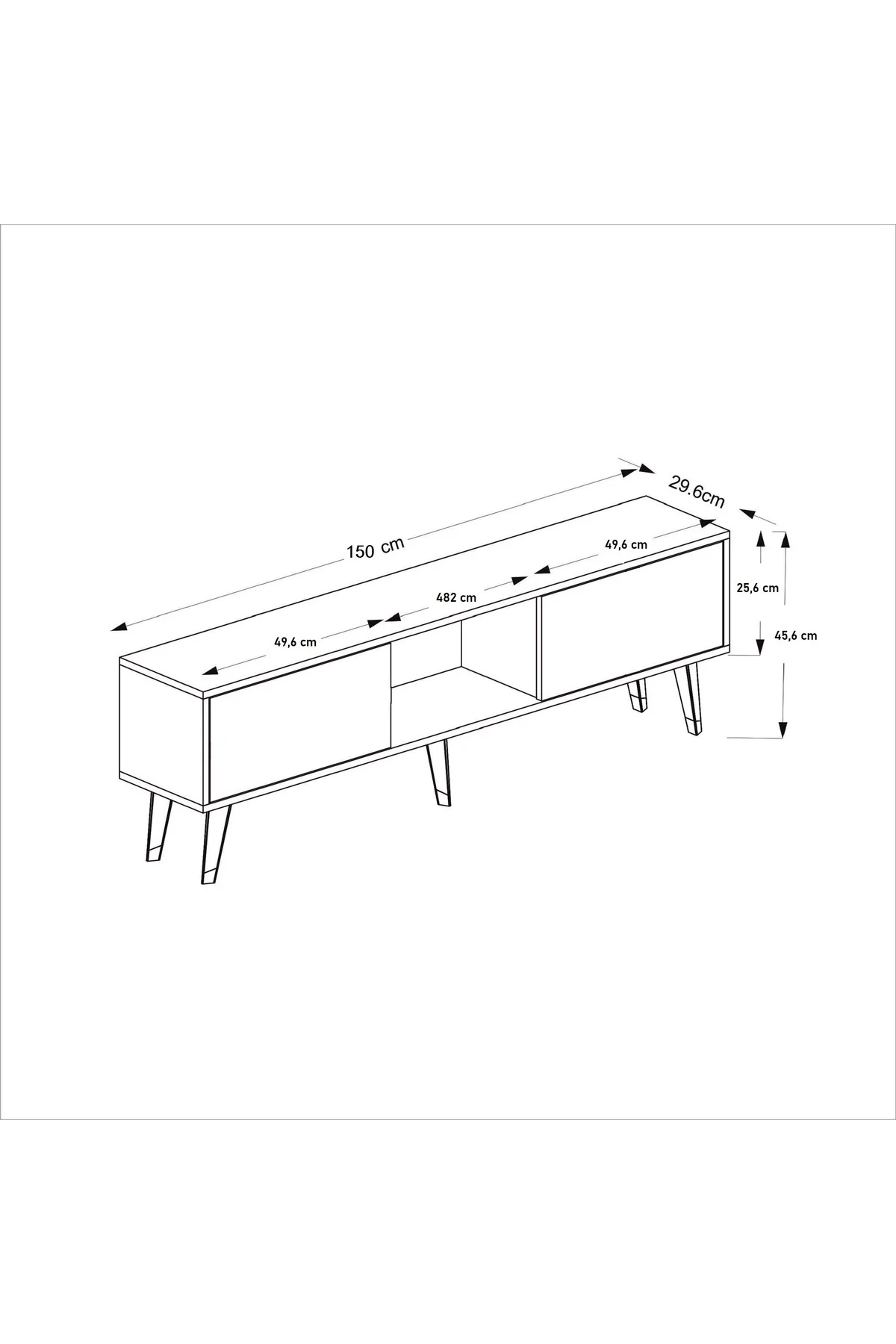 29.6cm

150 cm

49,6 cm

482 cm

49,6 cm

25,6 cm

45,6 cm