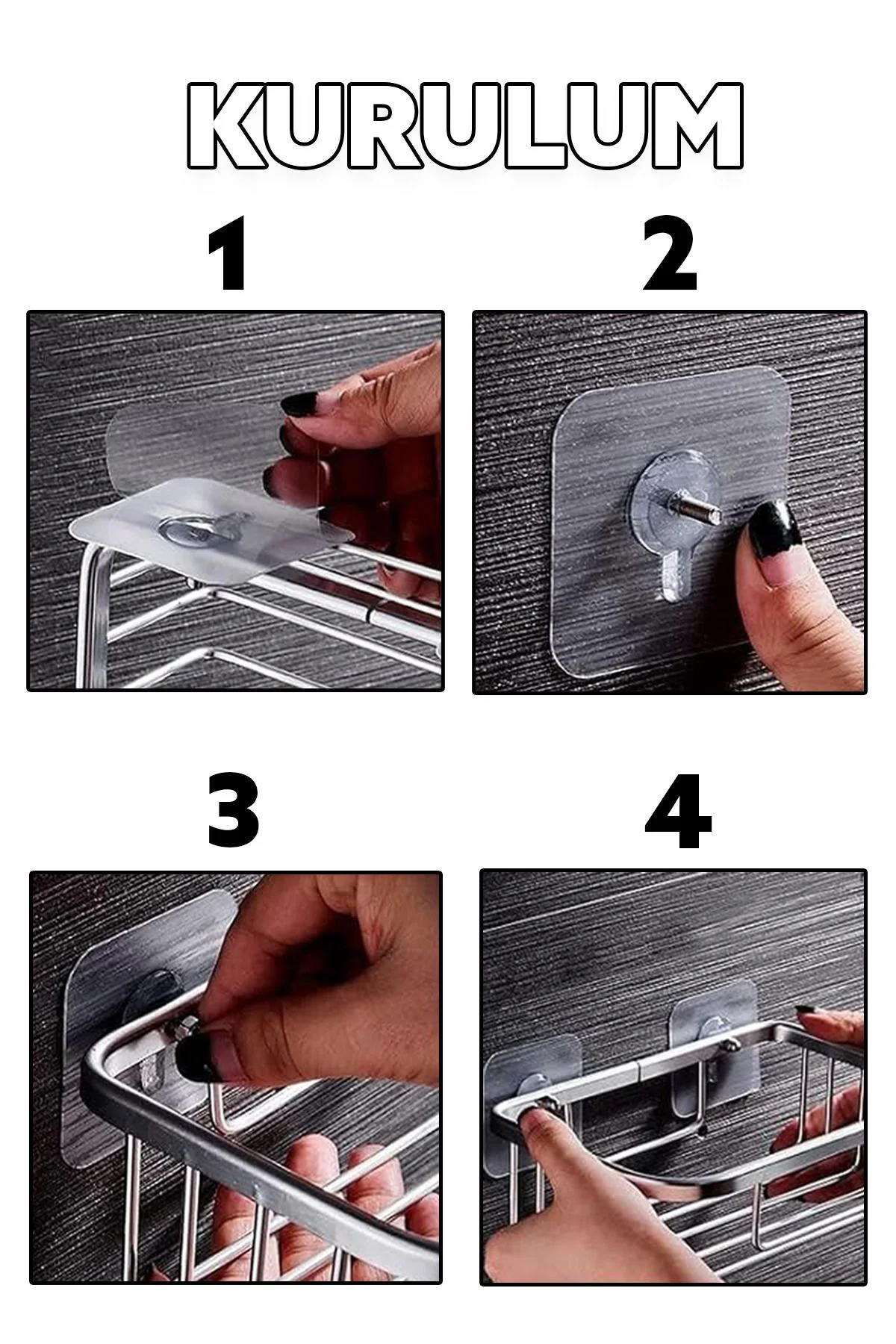 KURULUM

1

2

3

4