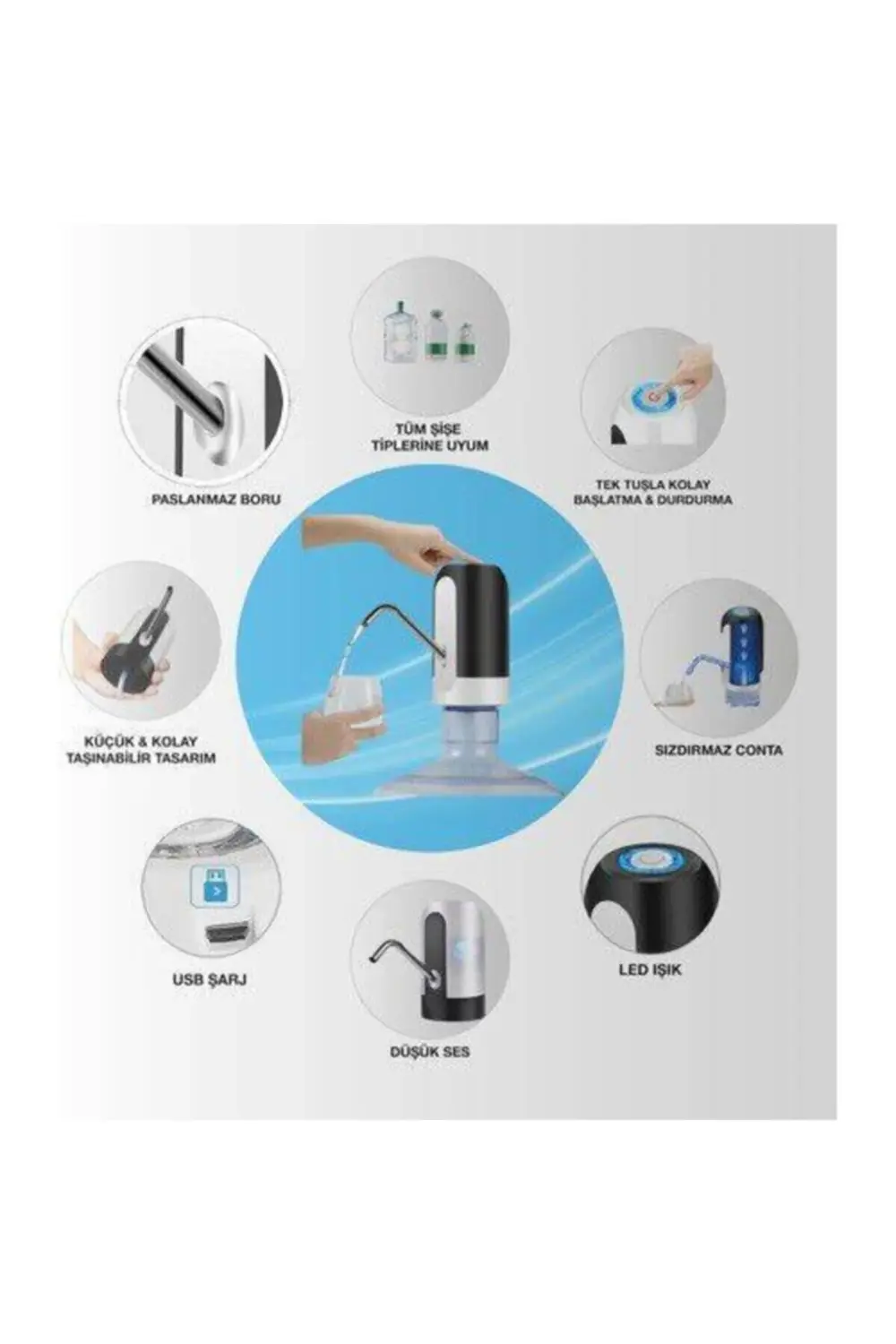 TÜM ŞİŞE TİPLERİNE UYUM

PASLANMAZ BORU

TEK TUŞLA KOLAY BAŞLATMA & DURDURMA

KÜÇÜK & KOLAY TAŞINABİLİR TASARIM

SIZDIRMAZ CONTA

USB ŞARJ

LED IŞIK

DÜŞÜK SES