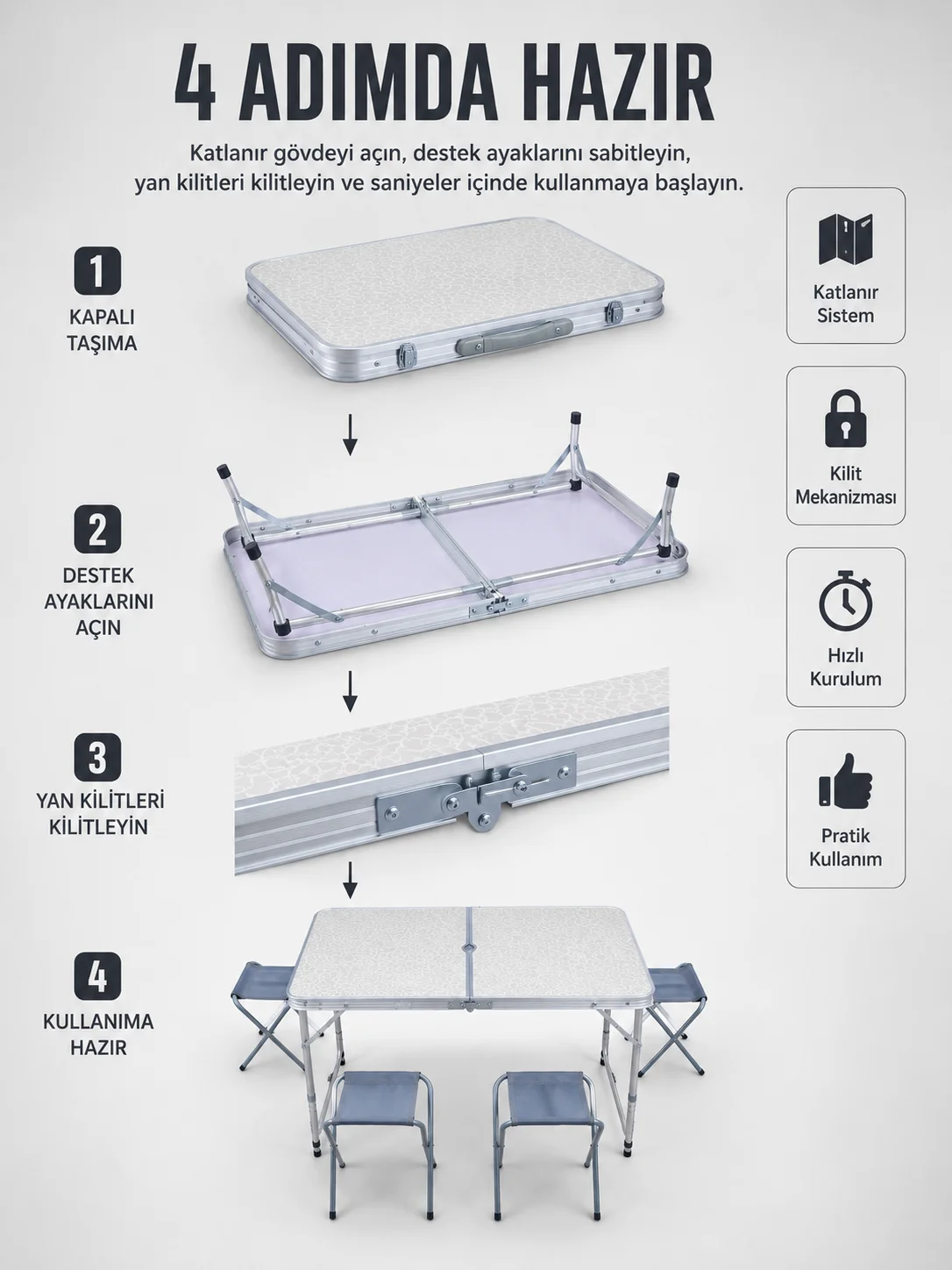 4 ADIMDA HAZIR

Katlanır gövdeyi açın, destek ayaklarını sabitleyin, yan kilitleri kilitleyin ve saniyeler içinde kullanmaya başlayın.

1
KAPALI TAŞIMA

2
DESTEK AYAKLARINI AÇIN

3
YAN KİLİTLERİ KİLİTLEYİN

4
KULLANIMA HAZIR

Katlanır Sistem

Kilit Mekanizması

Hızlı Kurulum

Pratik Kullanım