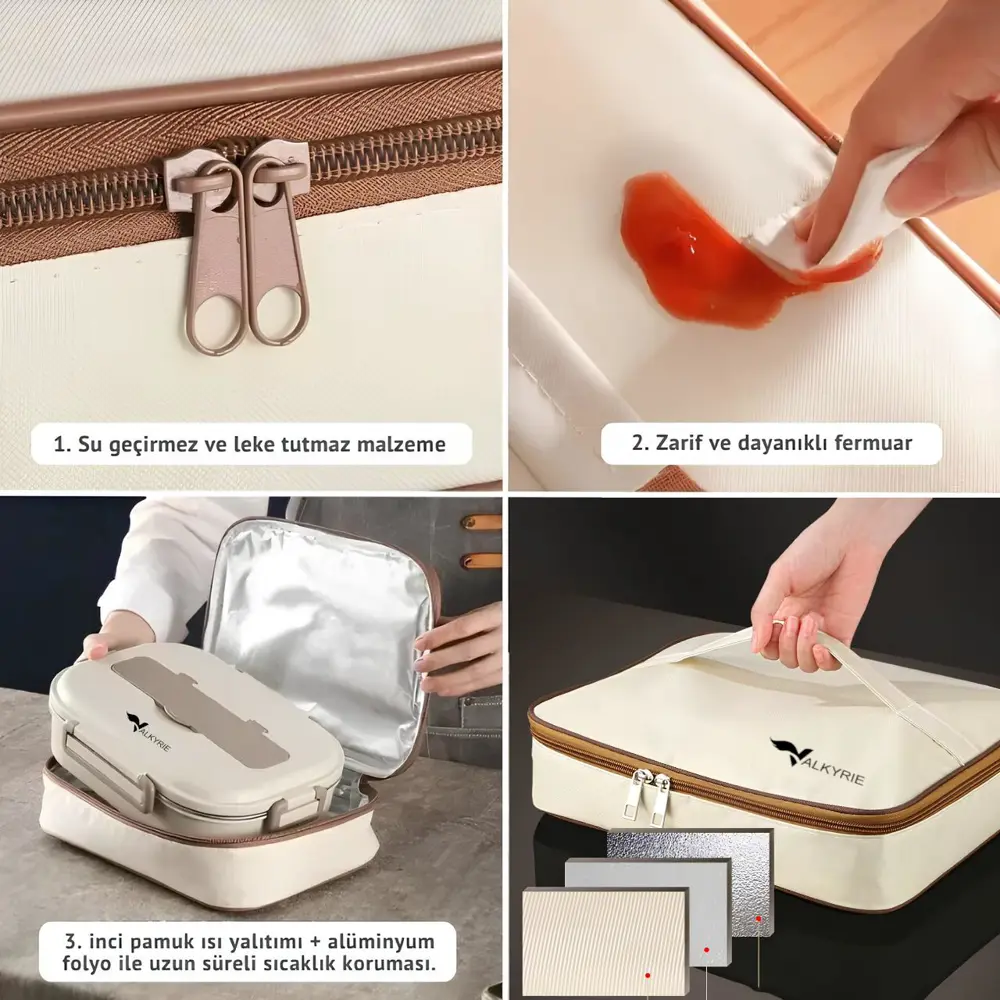 1. Su geçirmez ve leke tutmaz malzeme

2. Zarif ve dayanıklı fermuar

VALKYRIE

3. inci pamuk ısı yalıtımı + alüminyum folyo ile uzun süreli sıcaklık koruması.

VALKYRIE