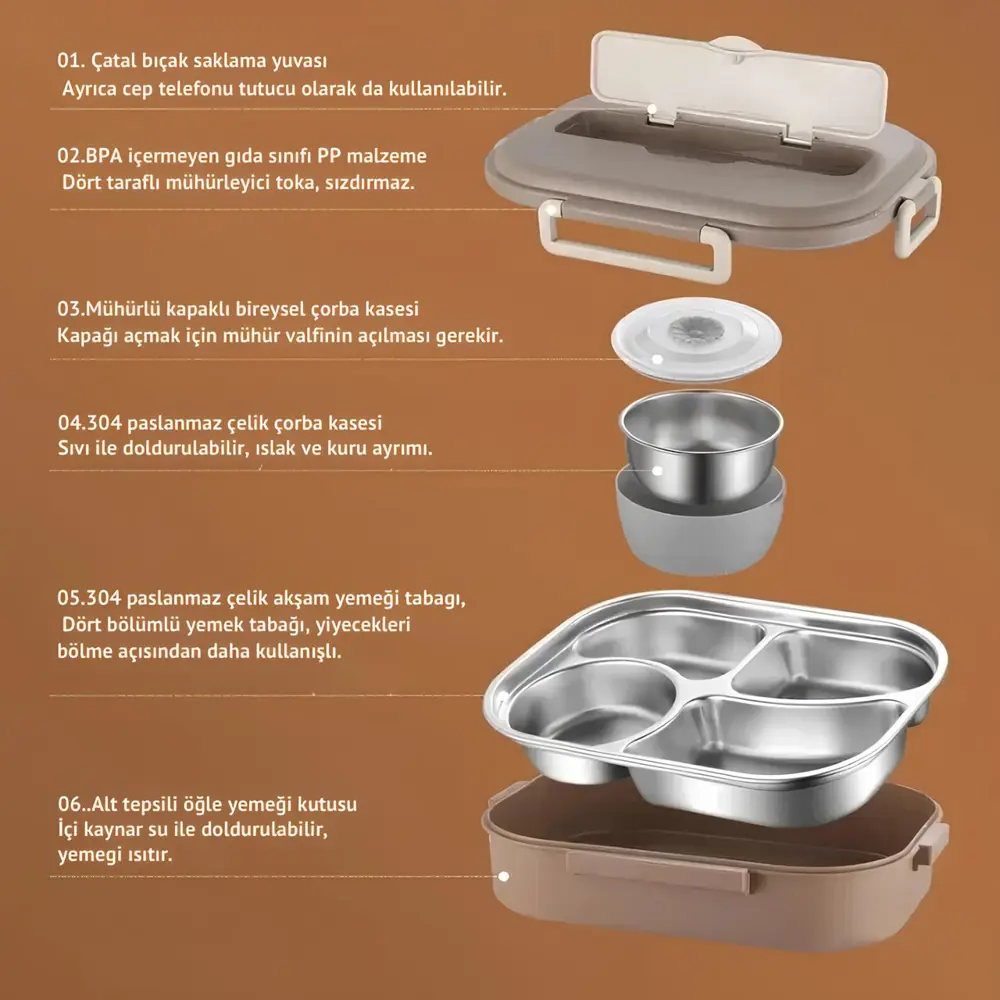 01. Çatal bıçak saklama yuvası
Ayrıca cep telefonu tutucu olarak da kullanılabilir.

02.BPA içermeyen gıda sınıfı PP malzeme
Dört taraflı mühürleyici toka, sızdırmaz.

03.Mühürlü kapaklı bireysel çorba kasesi
Kapağı açmak için mühür valfinin açılması gerekir.

04.304 paslanmaz çelik çorba kasesi
Sıvı ile doldurulabilir, ıslak ve kuru ayrımı.

05.304 paslanmaz çelik akşam yemeği tabagı,
Dört bölümlü yemek tabağı, yiyecekleri bölme açısından daha kullanışlı.

06..Alt tepsili öğle yemeği kutusu
İçi kaynar su ile doldurulabilir,
yemegi ısıtır.