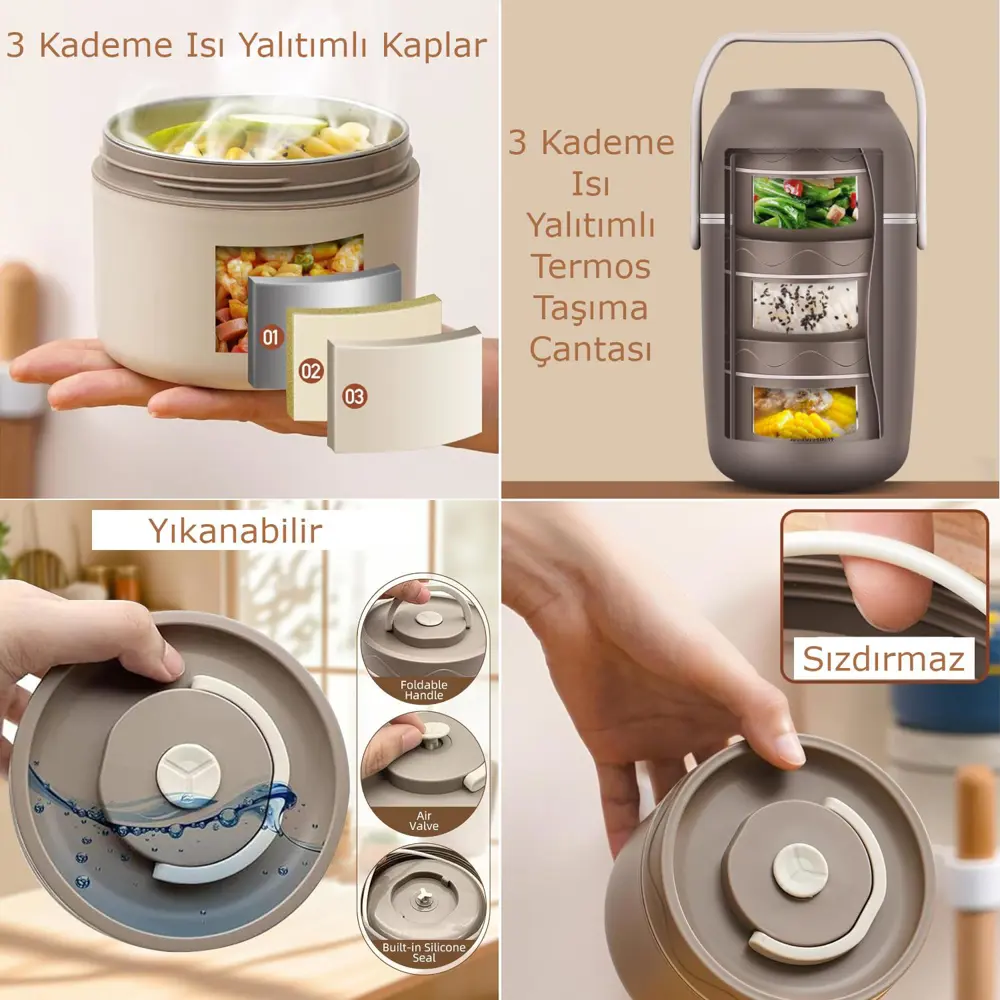 3 Kademe Isı Yalıtımlı Kaplar

01
02
03

3 Kademe Isı Yalıtımlı Termos Taşıma Çantası

Yıkanabilir

Foldable Handle

Air Valve

Built-in Silicone Seal

Sızdırmaz