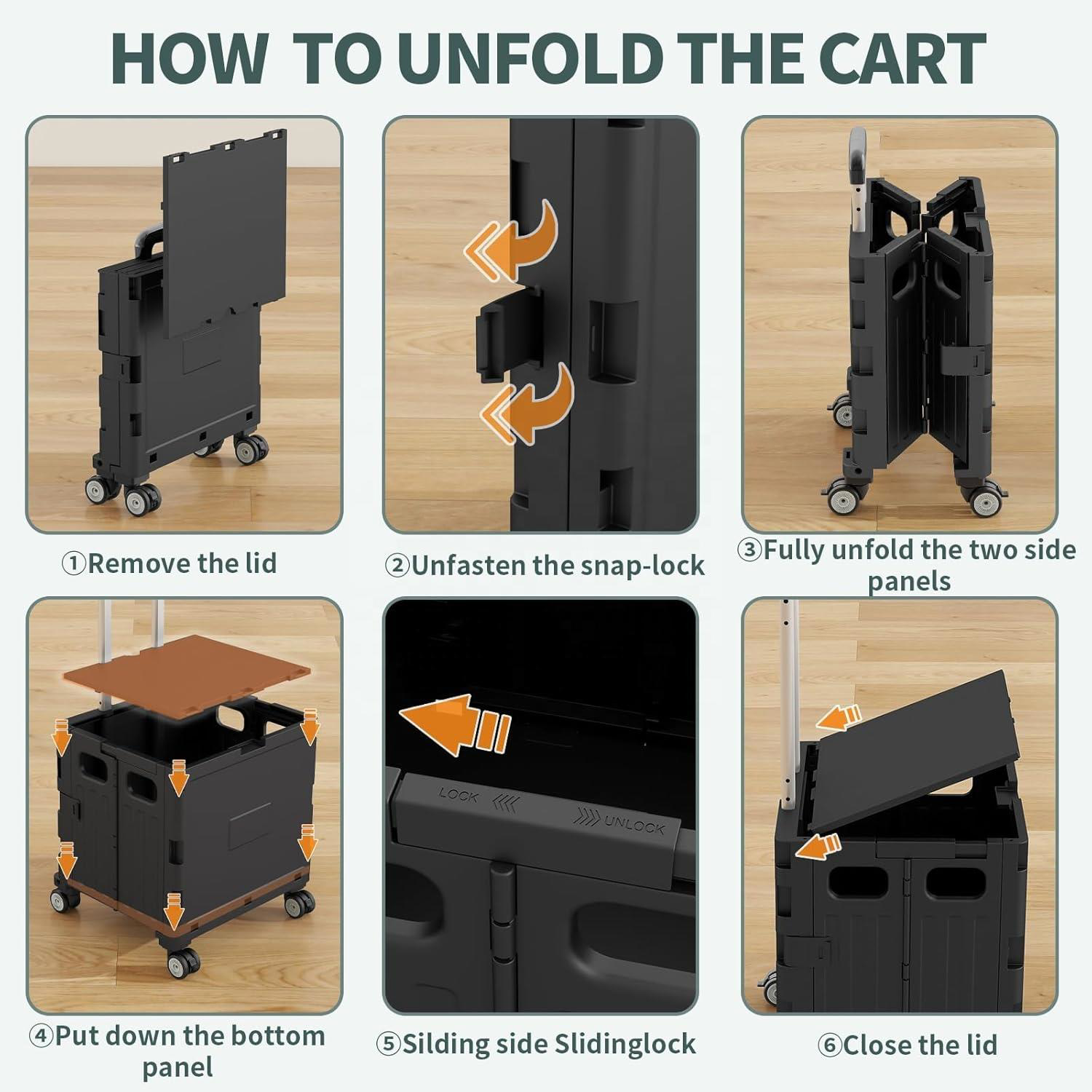 HOW TO UNFOLD THE CART

①Remove the lid

②Unfasten the snap-lock

③Fully unfold the two side panels

④Put down the bottom panel

LOCK

UNLOCK

⑤Silding side Slidinglock

⑥Close the lid