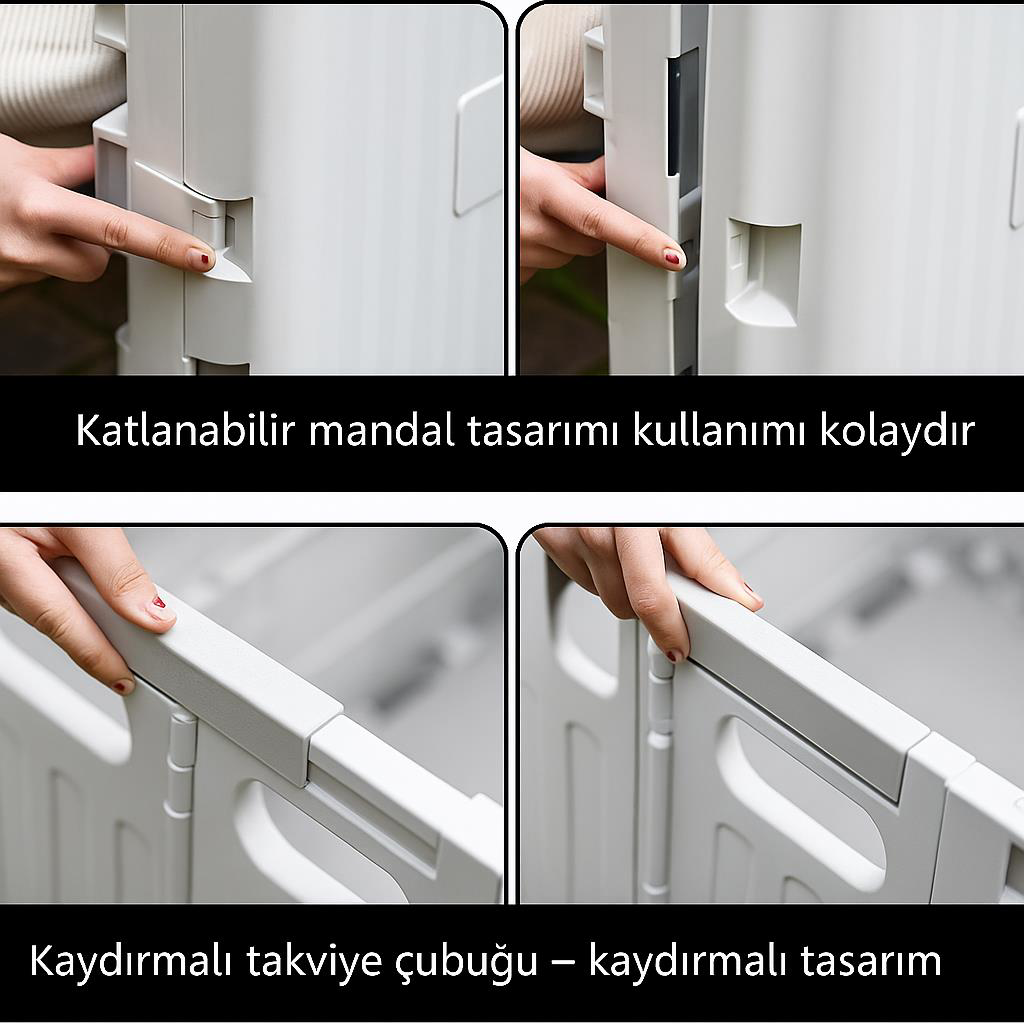 Katlanabilir mandal tasarımı kullanımı kolaydır

Kaydırmalı takviye çubuğu – kaydırmalı tasarım