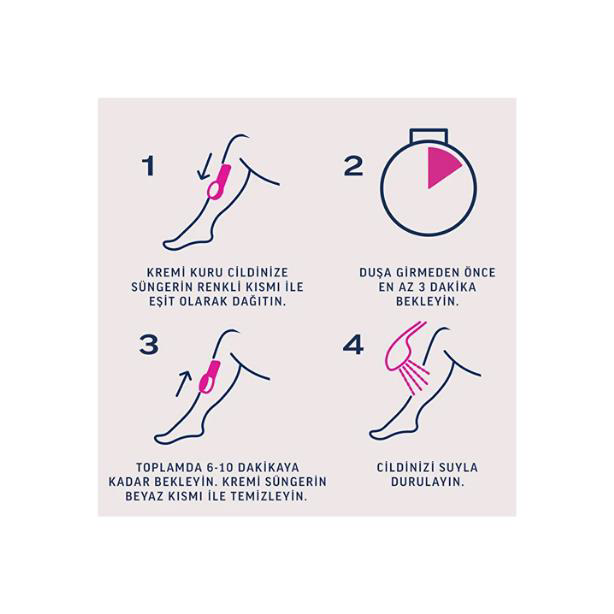 1

KREMİ KURU CİLDİNİZE SÜNGERİN RENKLİ KISMI İLE EŞİT OLARAK DAĞITIN.

2

DUŞA GİRMEDEN ÖNCE EN AZ 3 DAKİKA BEKLEYİN.

3

TOPLAMDA 6-10 DAKİKAYA KADAR BEKLEYİN. KREMİ SÜNGERİN BEYAZ KISMI İLE TEMİZLEYİN.

4

CİLDİNİZİ SUYLA DURULAYIN.