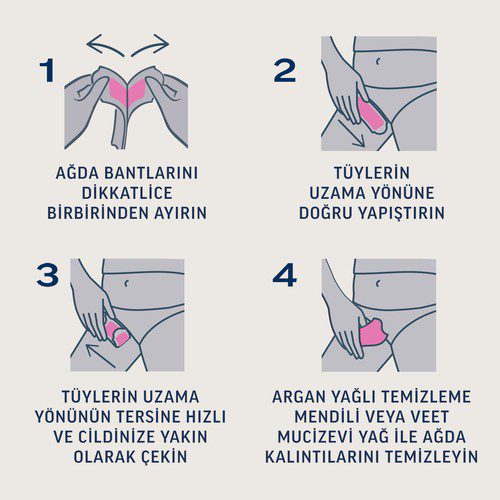 1

AĞDA BANTLARINI DİKKATLİCE BİRBİRİNDEN AYIRIN

2

TÜYLERİN UZAMA YÖNÜNE DOĞRU YAPIŞTIRIN

3

TÜYLERİN UZAMA YÖNÜNÜN TERSİNE HIZLI VE CİLDİNİZE YAKIN OLARAK ÇEKİN

4

ARGAN YAĞLI TEMİZLEME MENDİLİ VEYA VEET MUCİZEVİ YAĞ İLE AĞDA KALINTILARINI TEMİZLEYİN