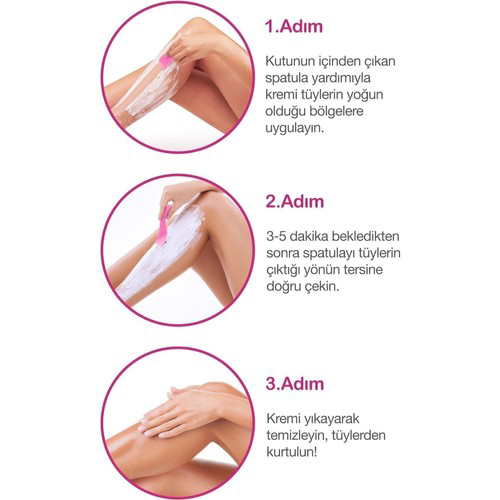 1.Adım

Kutunun içinden çıkan spatula yardımıyla kremi tüylerin yoğun olduğu bölgelere uygulayın.

2.Adım

3-5 dakika bekledikten sonra spatulayı tüylerin çıktığı yönün tersine doğru çekin.

3.Adım

Kremi yıkayarak temizleyin, tüylerden kurtulun!