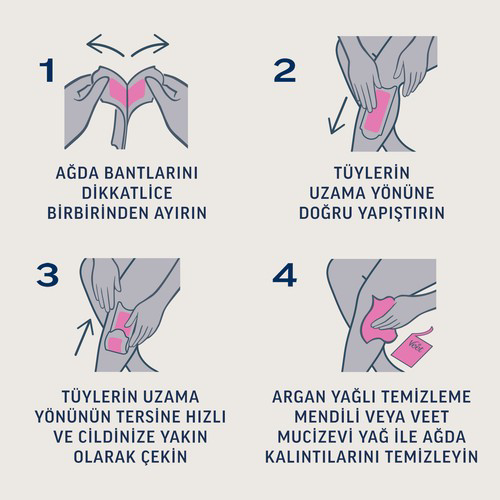 1

AĞDA BANTLARINI DİKKATLİCE BİRBİRİNDEN AYIRIN

2

TÜYLERİN UZAMA YÖNÜNE DOĞRU YAPIŞTIRIN

3

TÜYLERİN UZAMA YÖNÜNÜN TERSİNE HIZLI VE CİLDİNİZE YAKIN OLARAK ÇEKİN

4

Veet

ARGAN YAĞLI TEMİZLEME MENDİLİ VEYA VEET MUCİZEVİ YAĞ İLE AĞDA KALINTILARINI TEMİZLEYİN