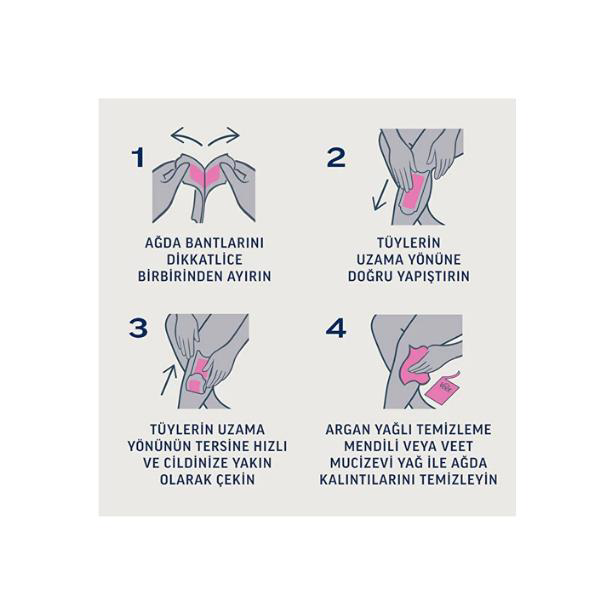 1

AĞDA BANTLARINI DİKKATLİCE BİRBİRİNDEN AYIRIN

2

TÜYLERİN UZAMA YÖNÜNE DOĞRU YAPIŞTIRIN

3

TÜYLERİN UZAMA YÖNÜNÜN TERSİNE HIZLI VE CİLDİNİZE YAKIN OLARAK ÇEKİN

4

Veet

ARGAN YAĞLI TEMİZLEME MENDİLİ VEYA VEET MUCİZEVİ YAĞ İLE AĞDA KALINTILARINI TEMİZLEYİN