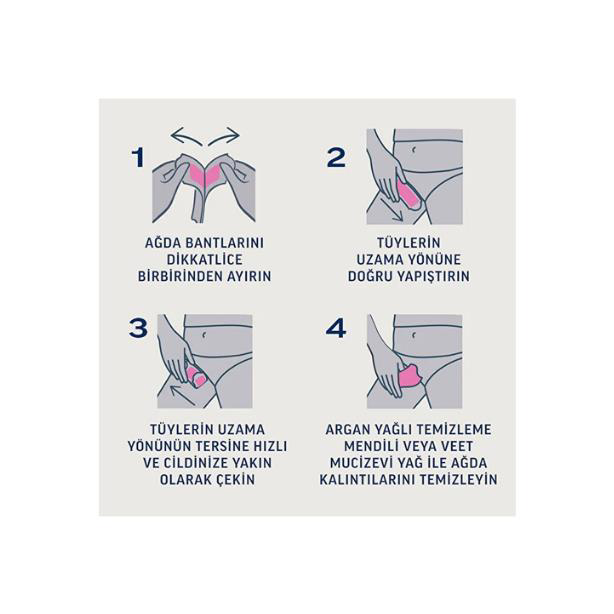 1

AĞDA BANTLARINI DİKKATLİCE BİRBİRİNDEN AYIRIN

2

TÜYLERİN UZAMA YÖNÜNE DOĞRU YAPIŞTIRIN

3

TÜYLERİN UZAMA YÖNÜNÜN TERSİNE HIZLI VE CİLDİNİZE YAKIN OLARAK ÇEKİN

4

ARGAN YAĞLI TEMİZLEME MENDİLİ VEYA VEET MUCİZEVİ YAĞ İLE AĞDA KALINTILARINI TEMİZLEYİN