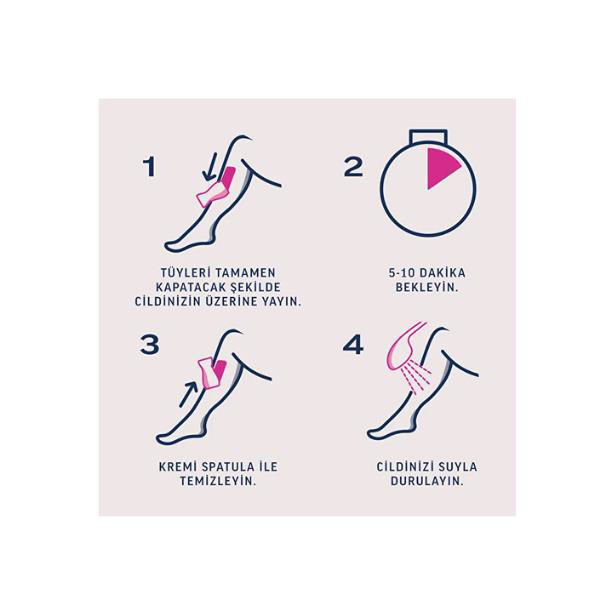 1

TÜYLERİ TAMAMEN KAPATACAK ŞEKİLDE CİLDİNİZİN ÜZERİNE YAYIN.

2

5-10 DAKİKA BEKLEYİN.

3

KREMİ SPATULA İLE TEMİZLEYİN.

4

CİLDİNİZİ SUYLA DURULAYIN.