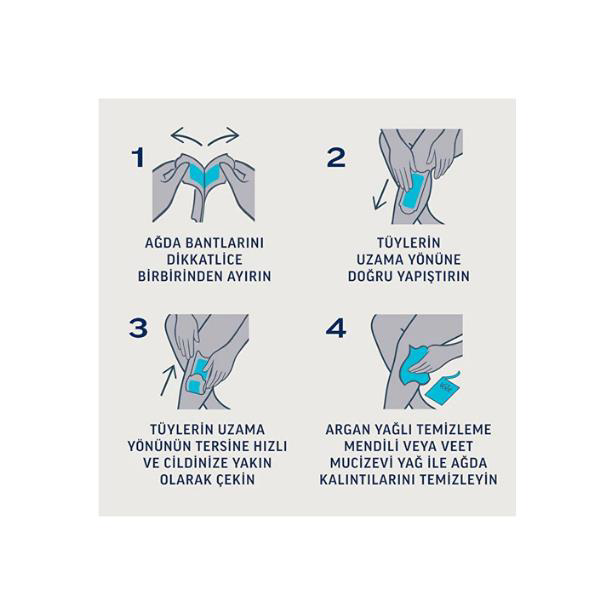 1

AĞDA BANTLARINI DİKKATLİCE BİRBİRİNDEN AYIRIN

2

TÜYLERİN UZAMA YÖNÜNE DOĞRU YAPIŞTIRIN

3

TÜYLERİN UZAMA YÖNÜNÜN TERSİNE HIZLI VE CİLDİNİZE YAKIN OLARAK ÇEKİN

4

Veet

ARGAN YAĞLI TEMİZLEME MENDİLİ VEYA VEET MUCİZEVİ YAĞ İLE AĞDA KALINTILARINI TEMİZLEYİN