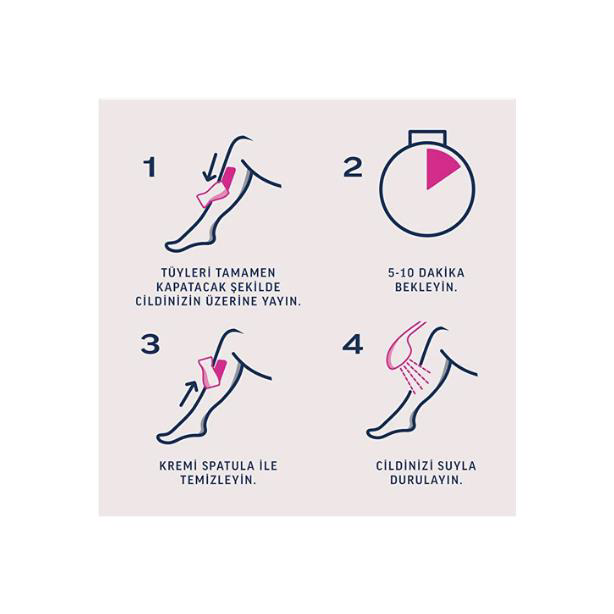 1

TÜYLERİ TAMAMEN KAPATACAK ŞEKİLDE CİLDİNİZİN ÜZERİNE YAYIN.

2

5-10 DAKİKA BEKLEYİN.

3

KREMİ SPATULA İLE TEMİZLEYİN.

4

CİLDİNİZİ SUYLA DURULAYIN.