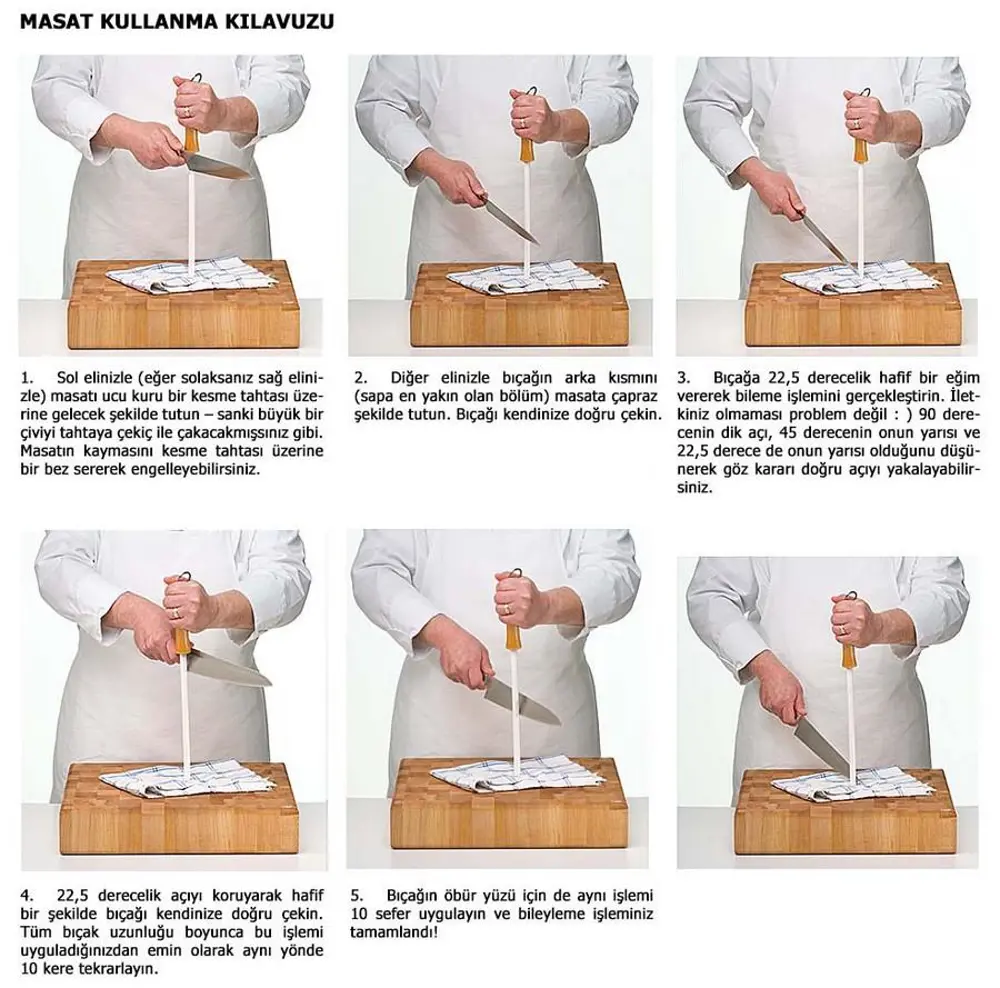 MASAT KULLANMA KILAVUZU

1. Sol elinizle (eğer solaksanız sağ elinizle) masatı ucu kuru bir kesme tahtası üzerine gelecek şekilde tutun – sanki büyük bir çiviyi tahtaya çekiç ile çakacakmışsınız gibi. Masatın kaymasını kesme tahtası üzerine bir bez sererek engelleyebilirsiniz.

2. Diğer elinizle bıçağın arka kısmını (sapa en yakın olan bölüm) masata çapraz şekilde tutun. Bıçağı kendinize doğru çekin.

3. Bıçağa 22,5 derecelik hafif bir eğim vererek bileme işlemini gerçekleştirin. İletkiniz olmaması problem değil : ) 90 derecenin dik açı, 45 derecenin onun yarısı ve 22,5 derece de onun yarısı olduğunu düşünerek göz kararı doğru açıyı yakalayabilirsiniz.

4. 22,5 derecelik açıyı koruyarak hafif bir şekilde bıçağı kendinize doğru çekin. Tüm bıçak uzunluğu boyunca bu işlemi uyguladığınızdan emin olarak aynı yönde 10 kere tekrarlayın.

5. Bıçağın öbür yüzü için de aynı işlemi 10 sefer uygulayın ve bileyleme işleminiz tamamlandı!