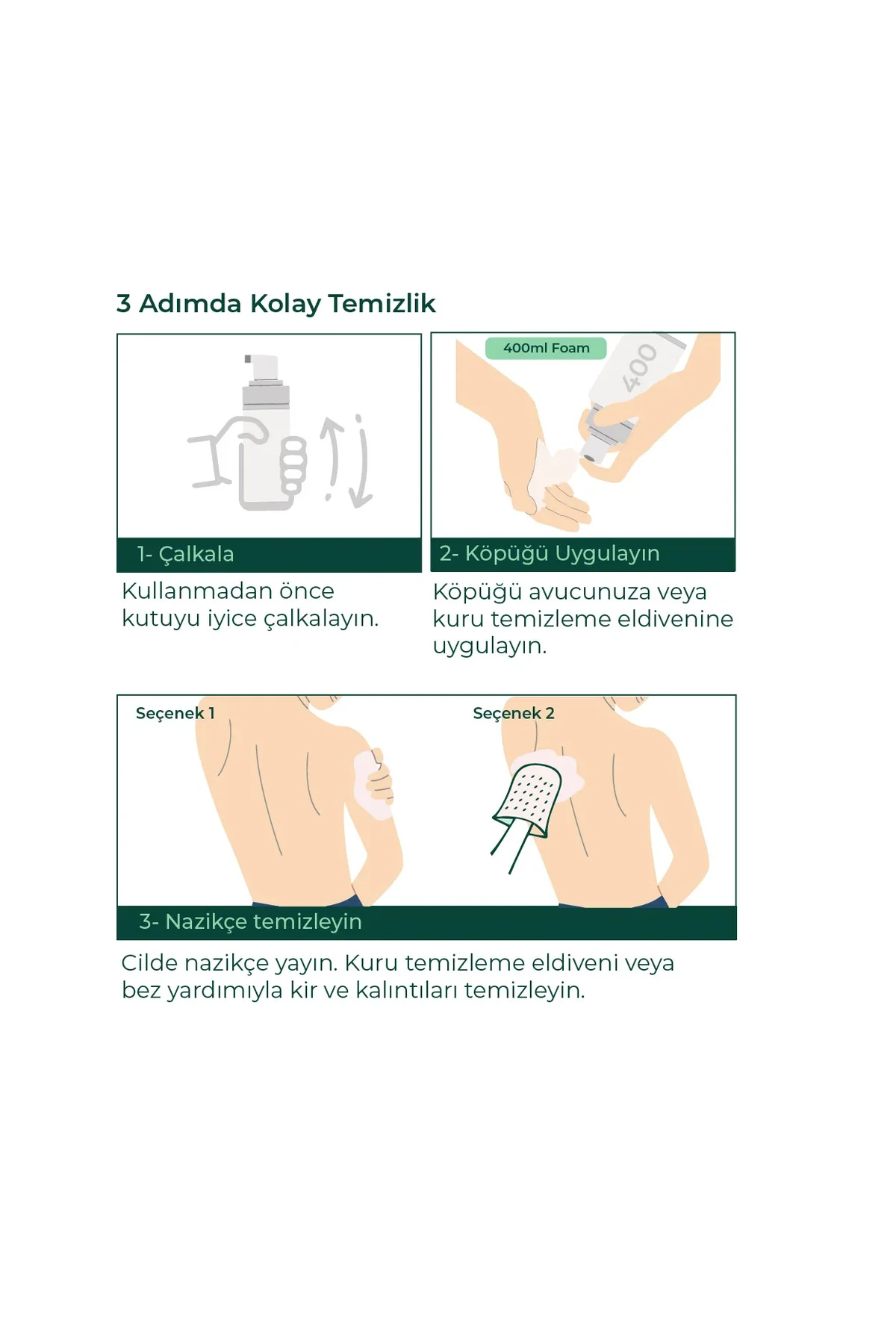 3 Adımda Kolay Temizlik

1- Çalkala

Kullanmadan önce kutuyu iyice çalkalayın.

400ml Foam

400

2- Köpüğü Uygulayın

Köpüğü avucunuza veya kuru temizleme eldivenine uygulayın.

Seçenek 1

Seçenek 2

3- Nazikçe temizleyin

Cilde nazikçe yayın. Kuru temizleme eldiveni veya bez yardımıyla kir ve kalıntıları temizleyin.