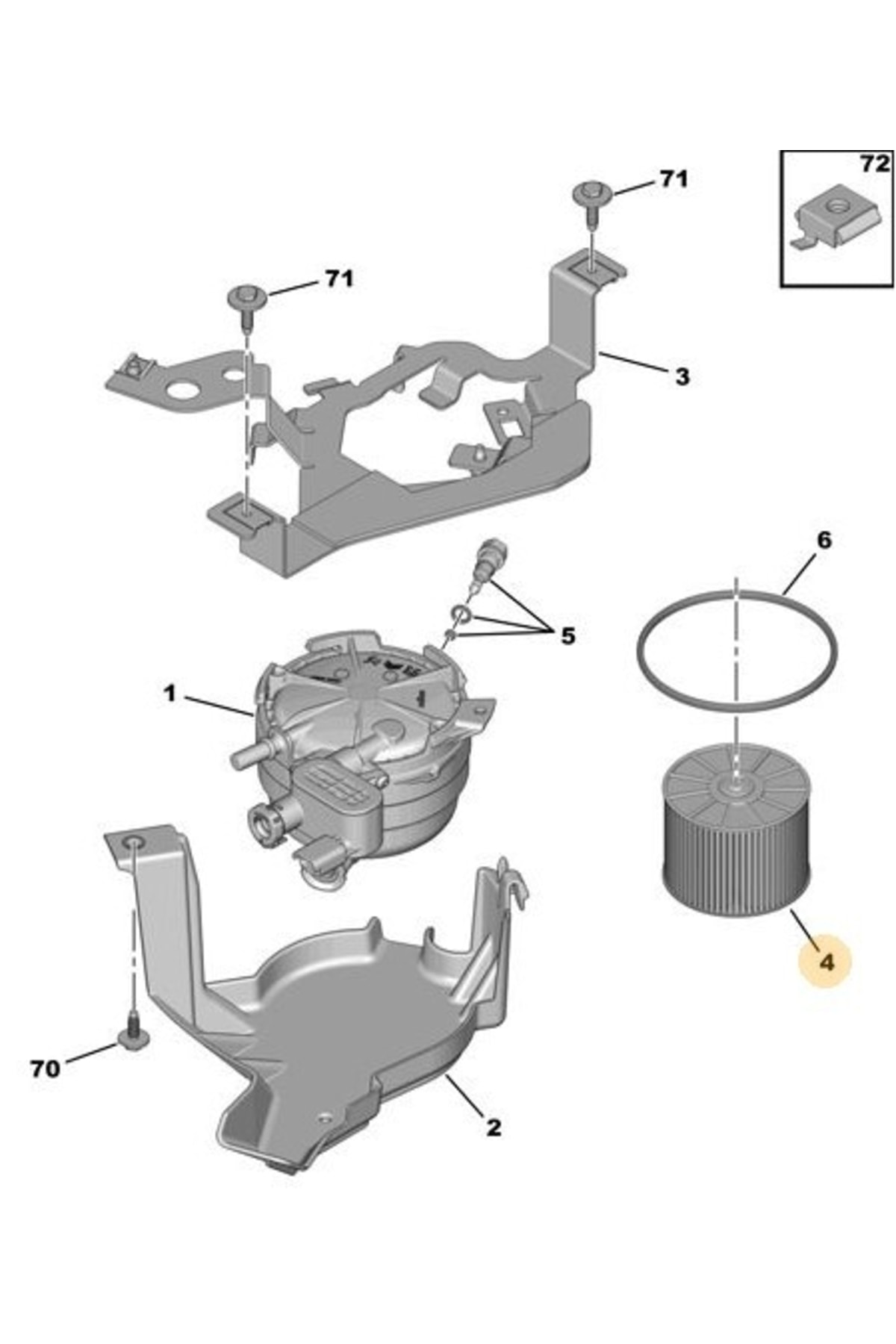 72

71

71

3

6

5

1

4

70

2