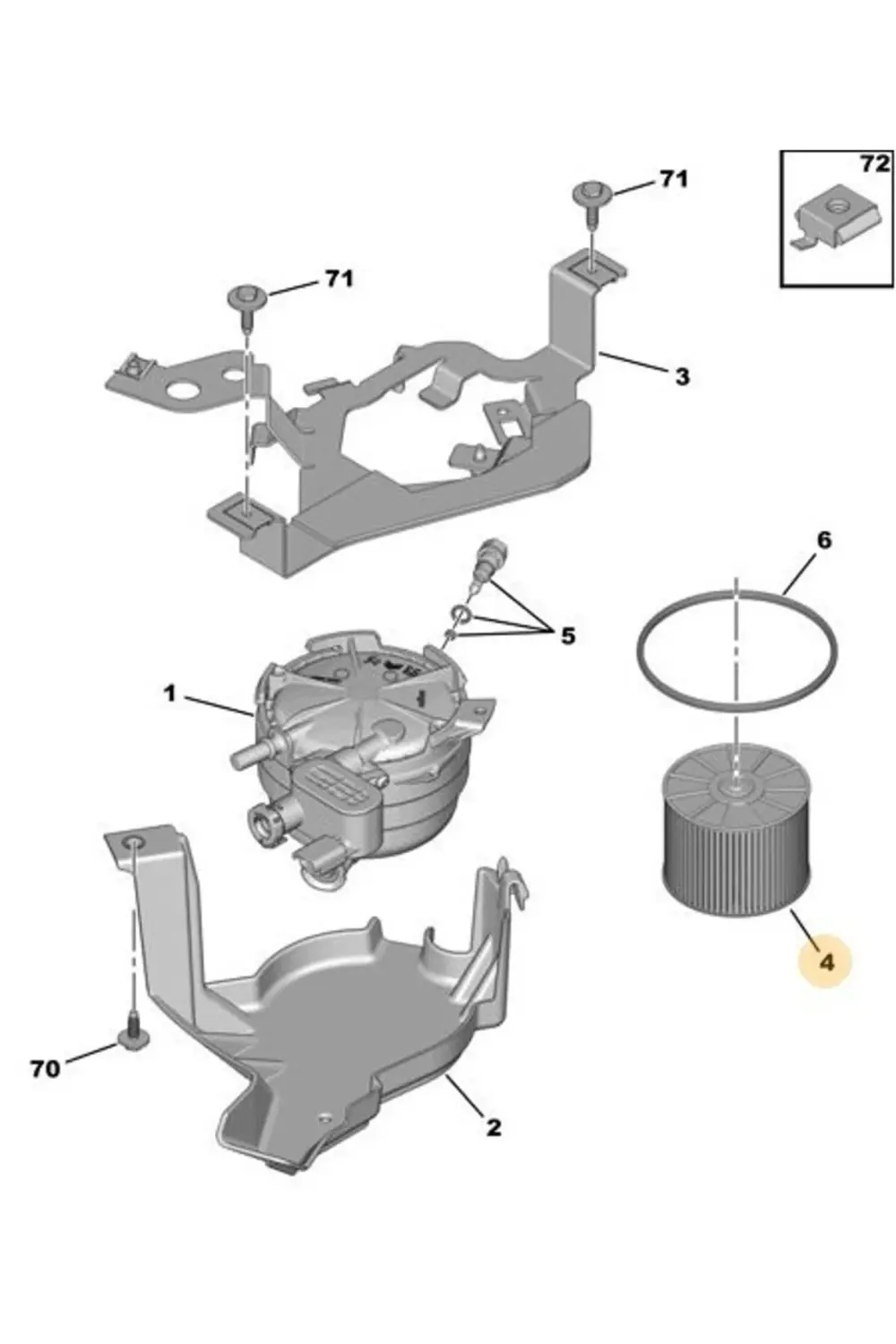 72
71
71
3
6
5
1
4
70
2