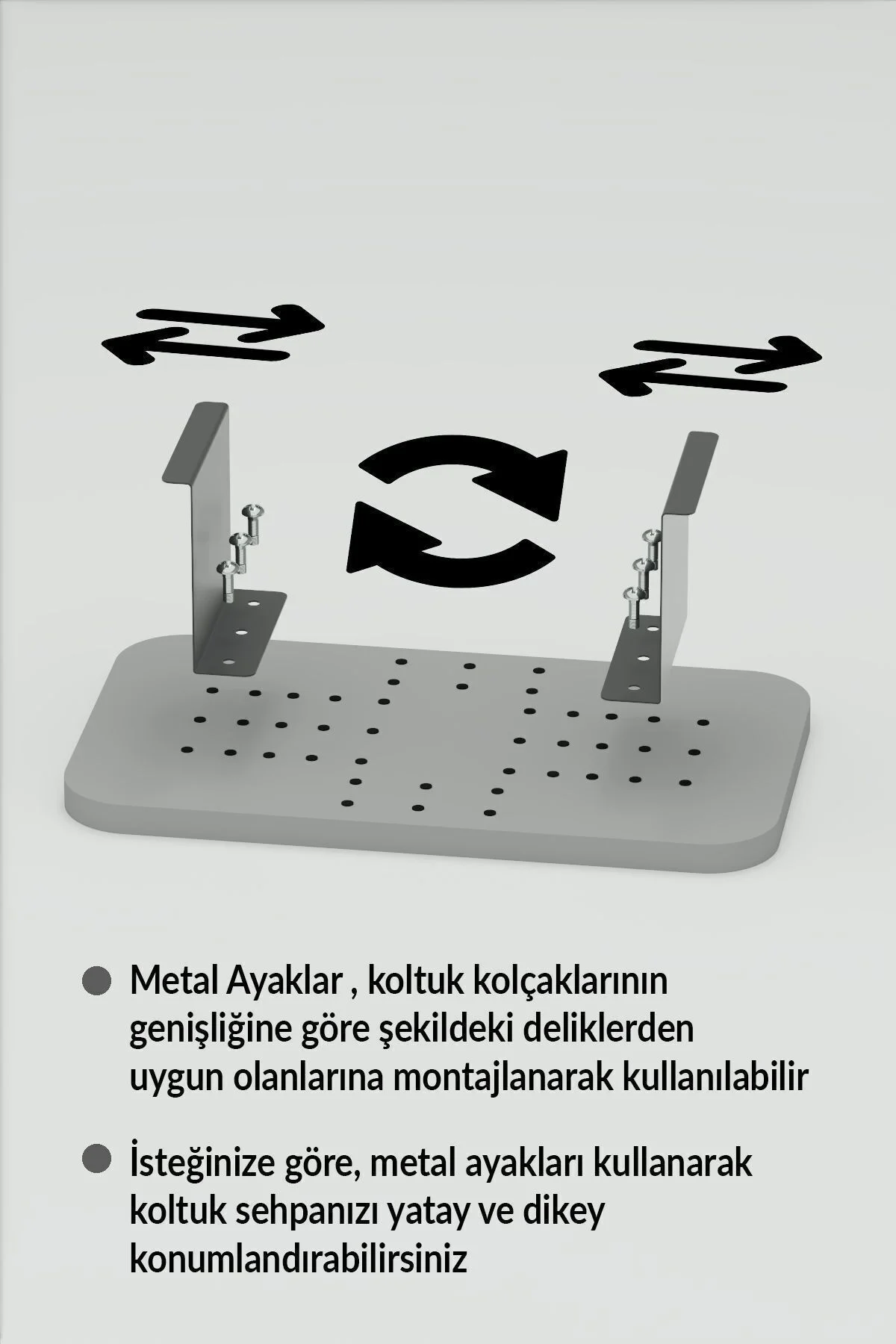 Metal Ayaklar , koltuk kolçaklarının genişliğine göre şekildeki deliklerden uygun olanlarına montajlanarak kullanılabilir

İsteğinize göre, metal ayakları kullanarak koltuk sehpanızı yatay ve dikey konumlandırabilirsiniz