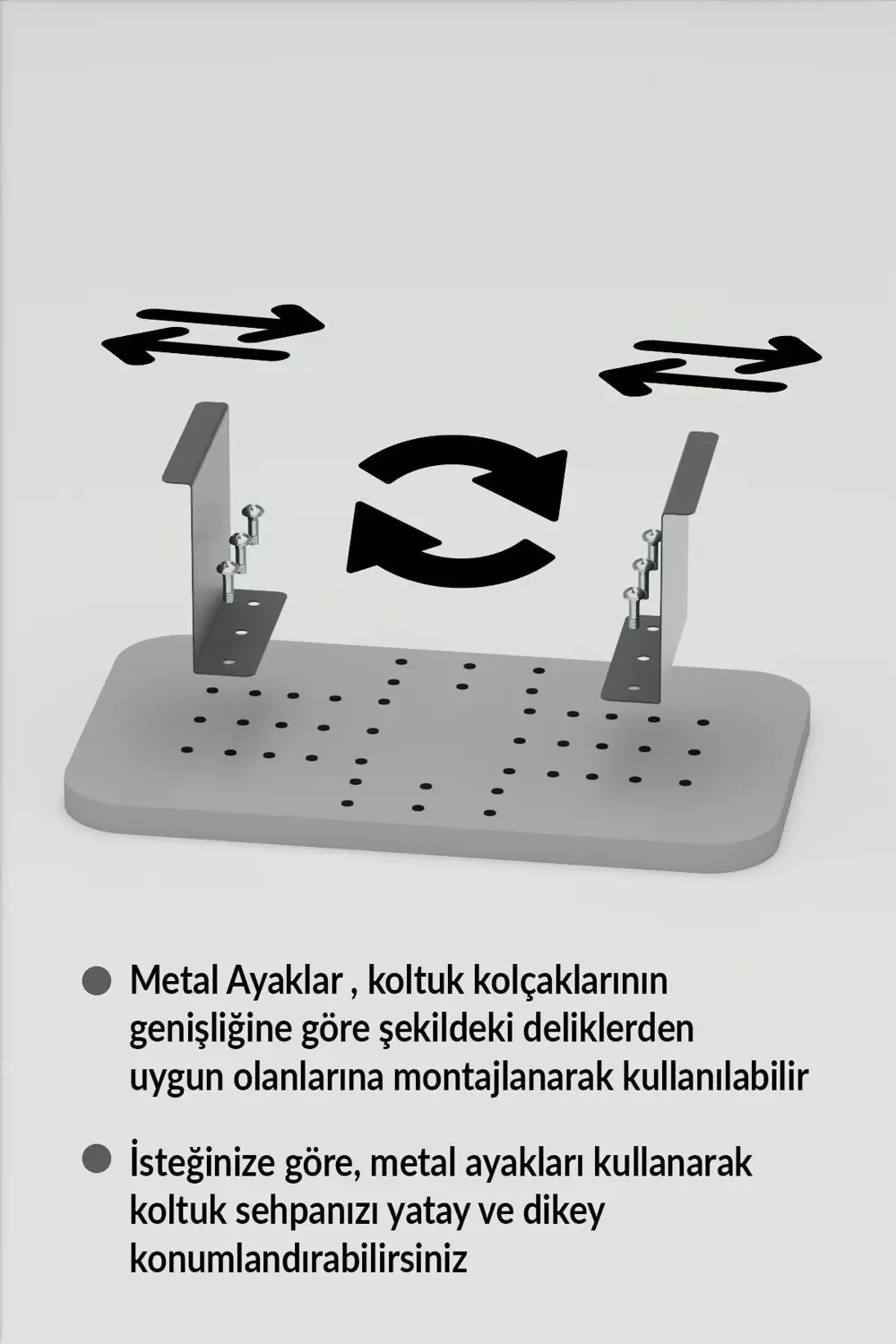 ● Metal Ayaklar , koltuk kolçaklarının genişliğine göre şekildeki deliklerden uygun olanlarına montajlanarak kullanılabilir

● İsteğinize göre, metal ayakları kullanarak koltuk sehpanızı yatay ve dikey konumlandırabilirsiniz