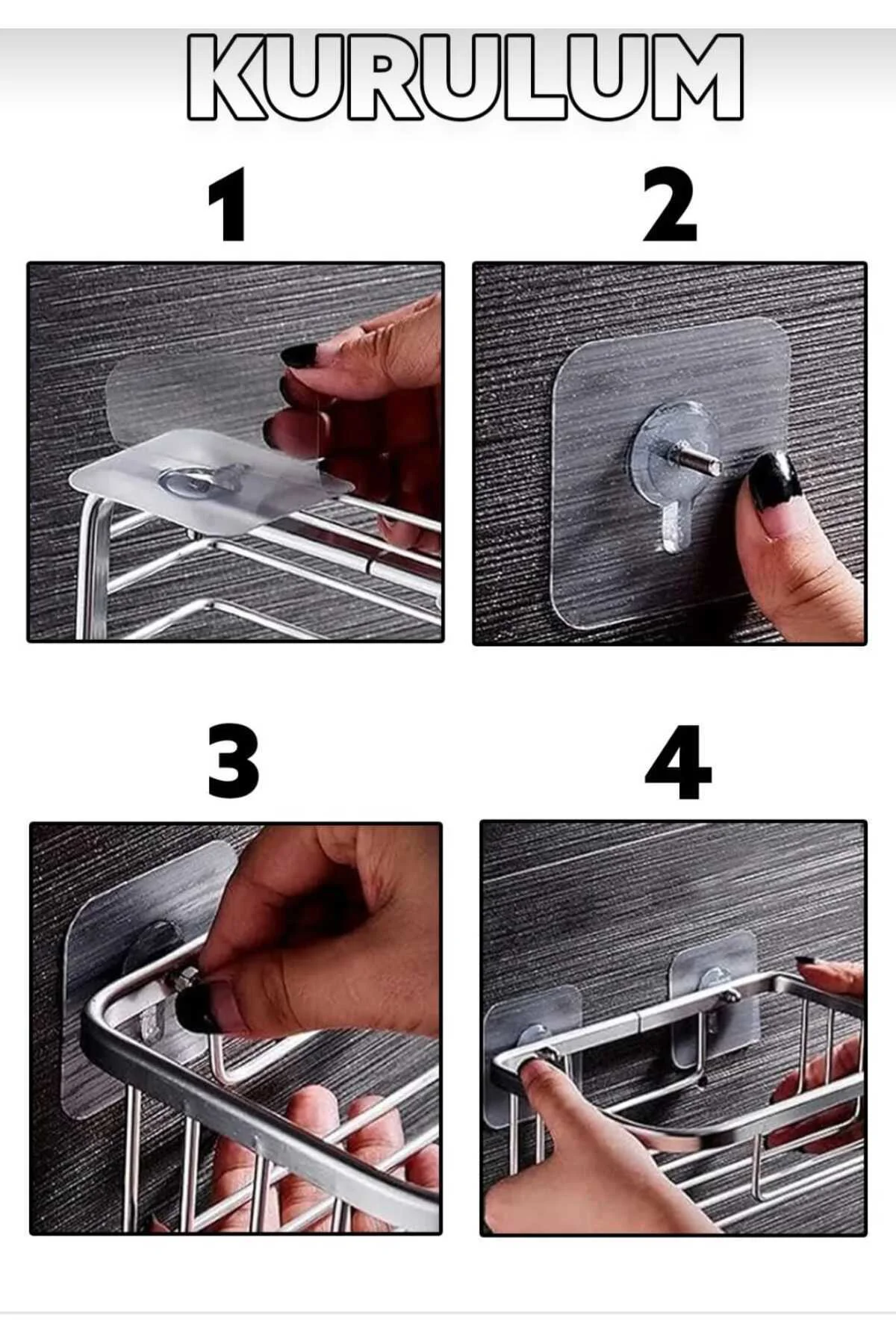 KURULUM

1

2

3

4