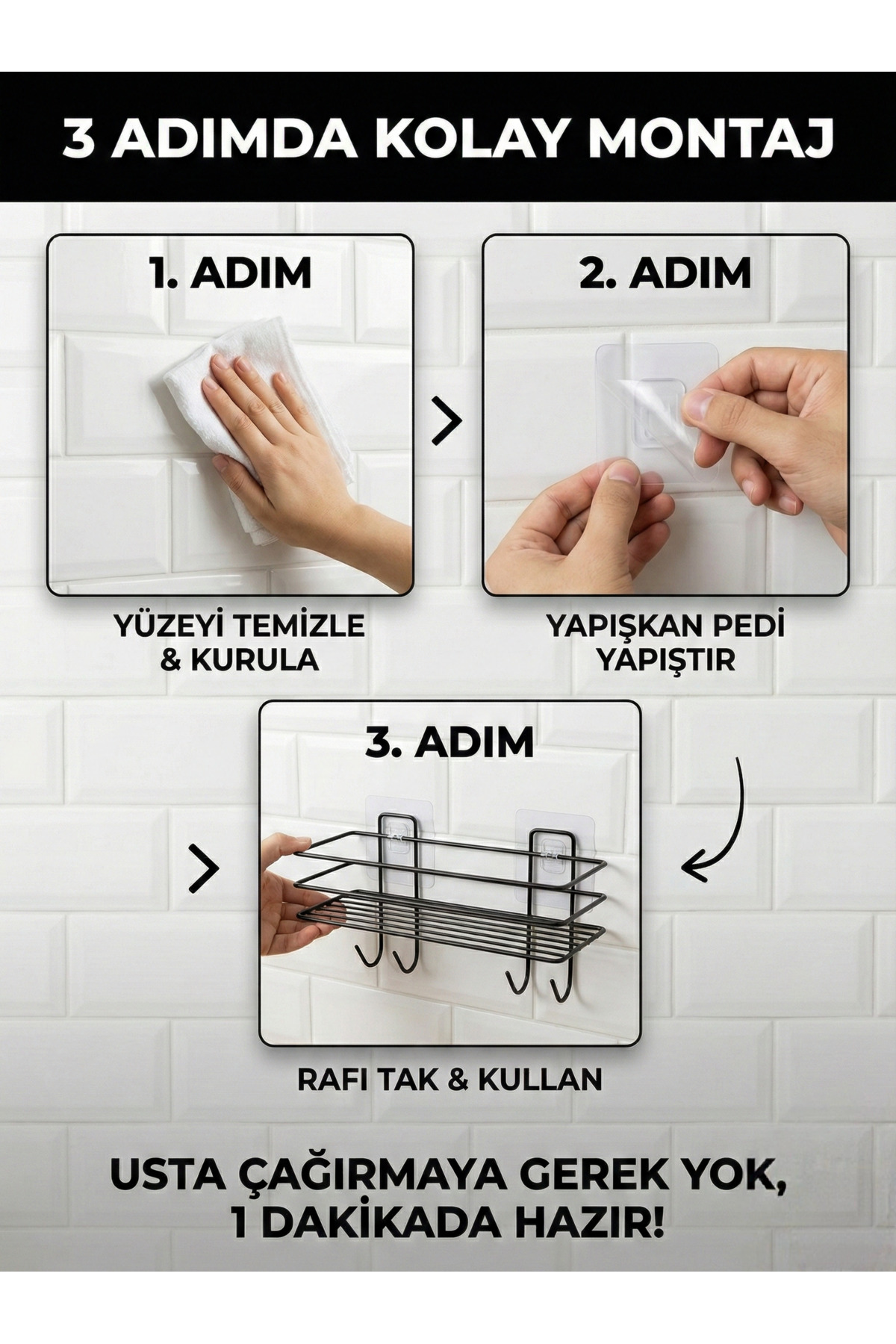 3 ADIMDA KOLAY MONTAJ

1. ADIM

YÜZEYİ TEMİZLE & KURULA

2. ADIM

YAPIŞKAN PEDİ YAPIŞTIR

3. ADIM

RAFI TAK & KULLAN

USTA ÇAĞIRMAYA GEREK YOK, 1 DAKİKADA HAZIR!