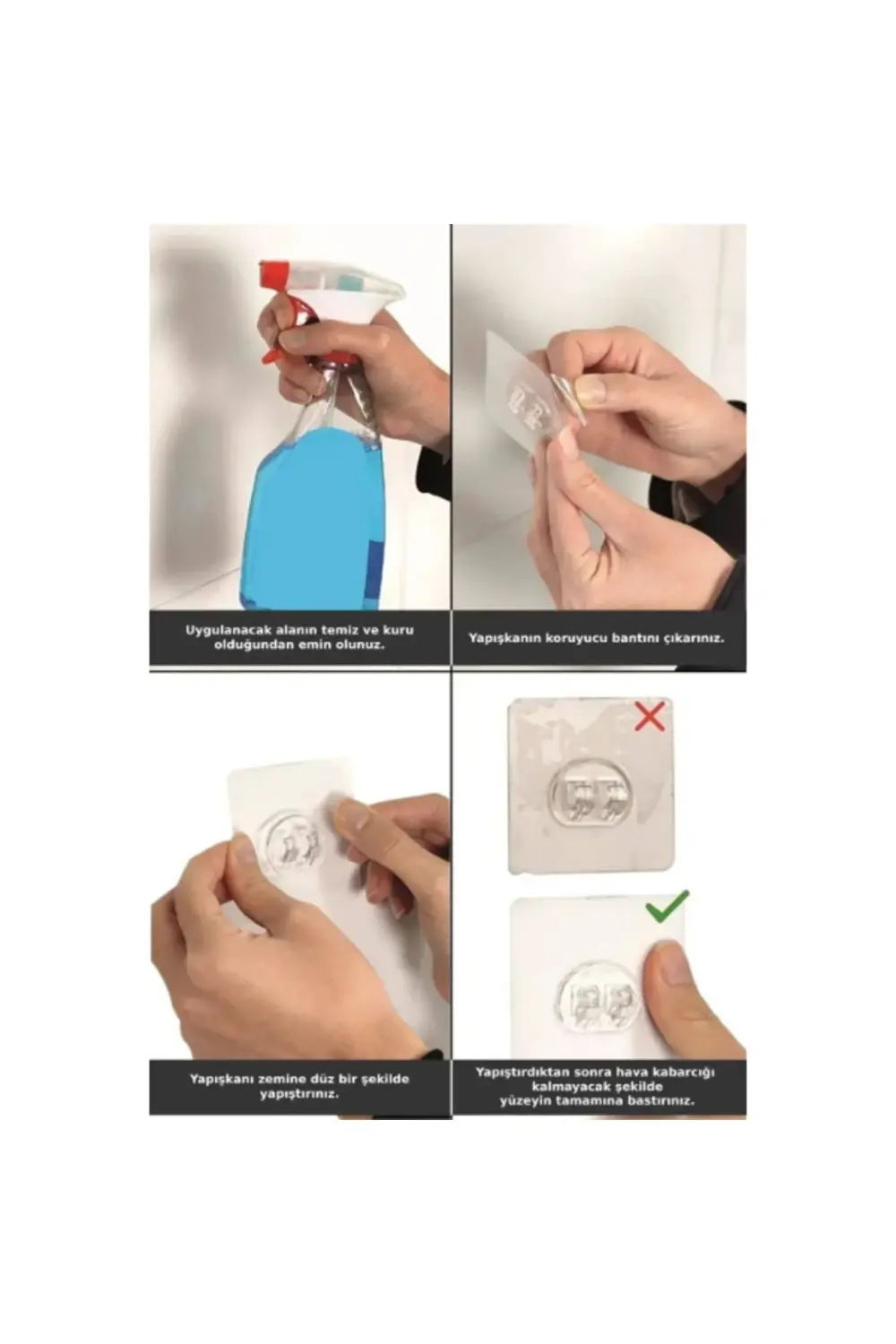 Uygulanacak alanın temiz ve kuru olduğundan emin olunuz.

Yapışkanın koruyucu bantını çıkarınız.

Yapışkanı zemine düz bir şekilde yapıştırınız.

Yapıştırdıktan sonra hava kabarcığı kalmayacak şekilde yüzeyin tamamına bastırınız.