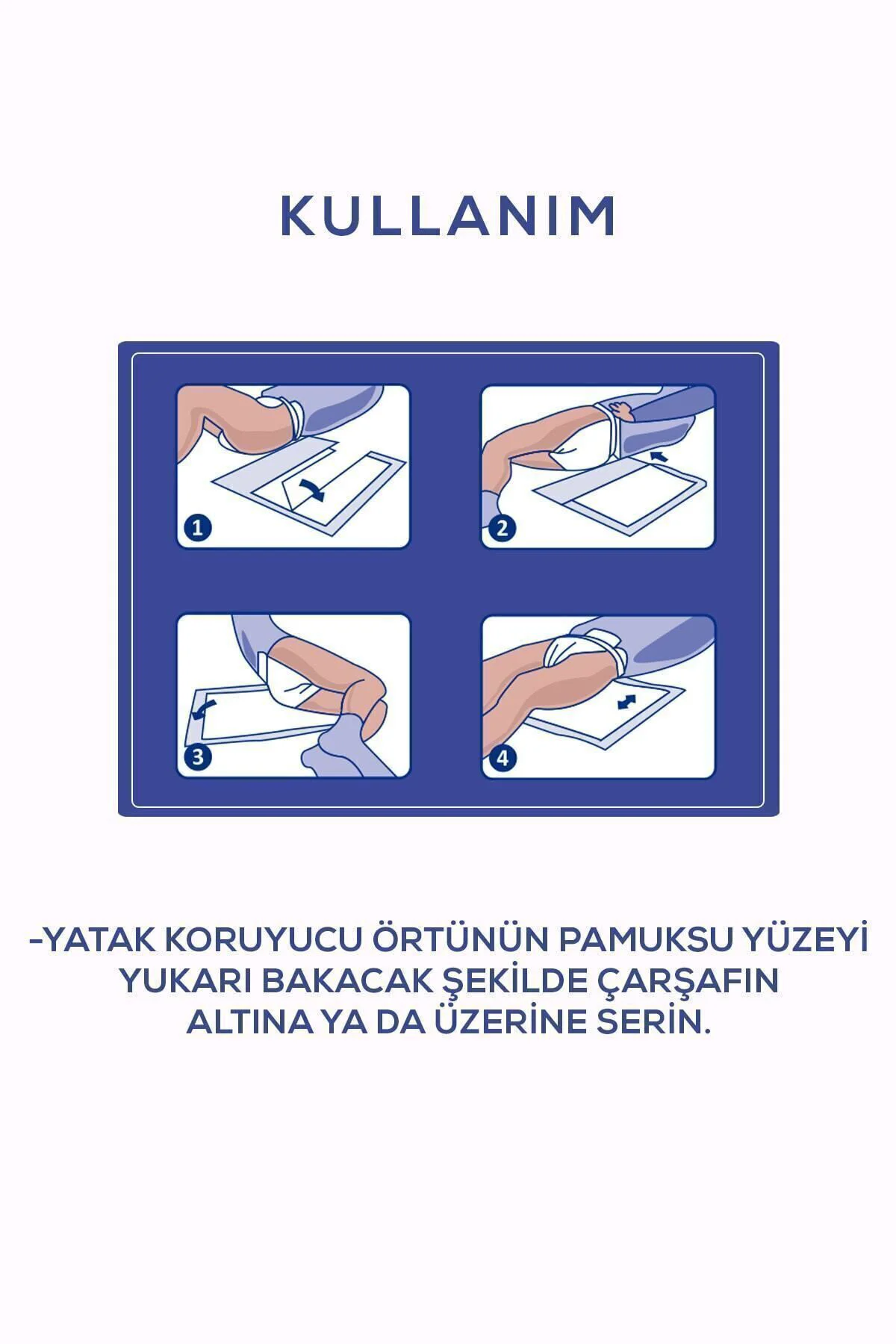 KULLANIM

1

2

3

4

-YATAK KORUYUCU ÖRTÜNÜN PAMUKSU YÜZEYİ YUKARI BAKACAK ŞEKİLDE ÇARŞAFIN ALTINA YA DA ÜZERİNE SERİN.