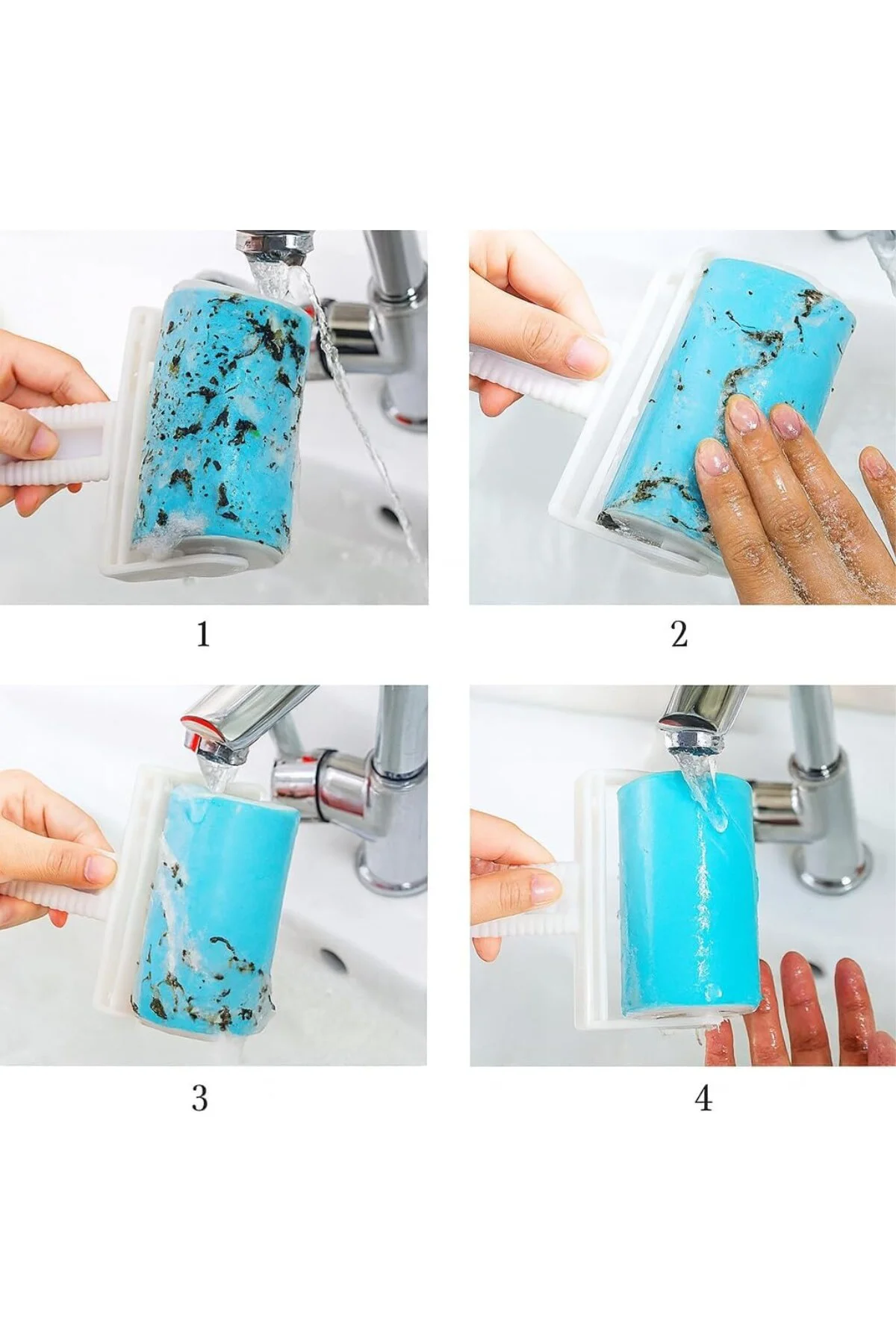 1

2

3

4