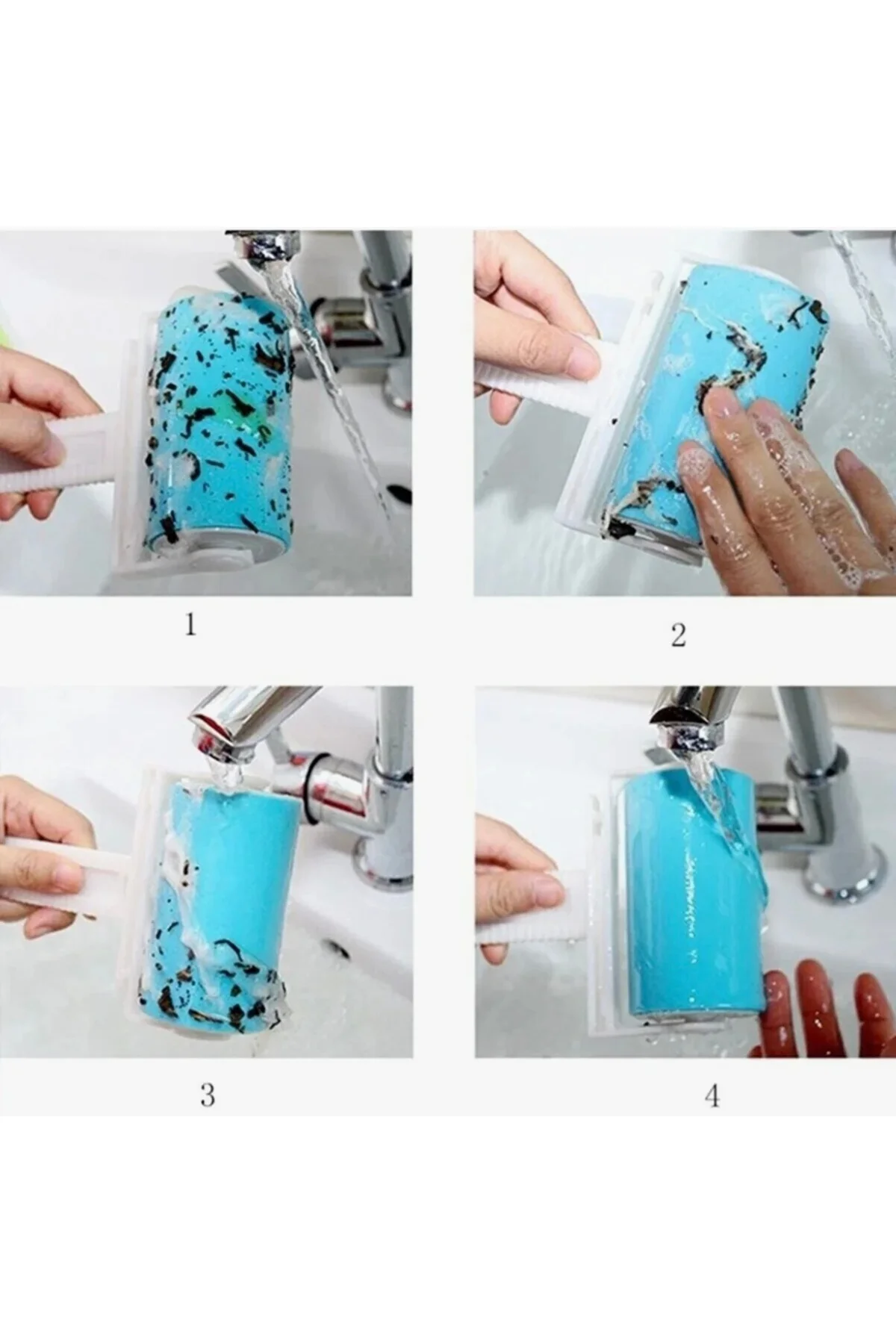 1

2

3

4