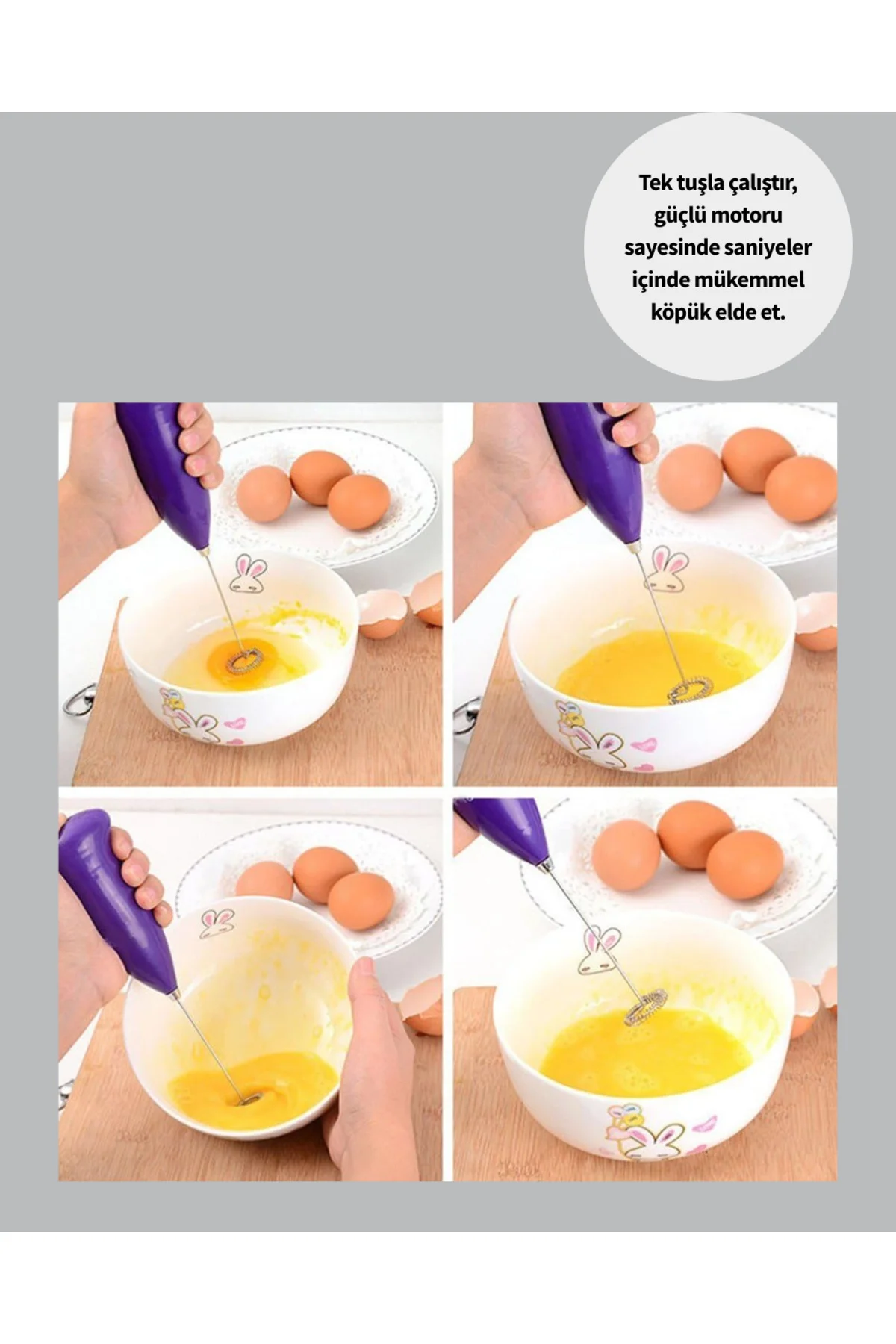 Tek tuşla çalıştır, güçlü motoru sayesinde saniyeler içinde mükemmel köpük elde et.