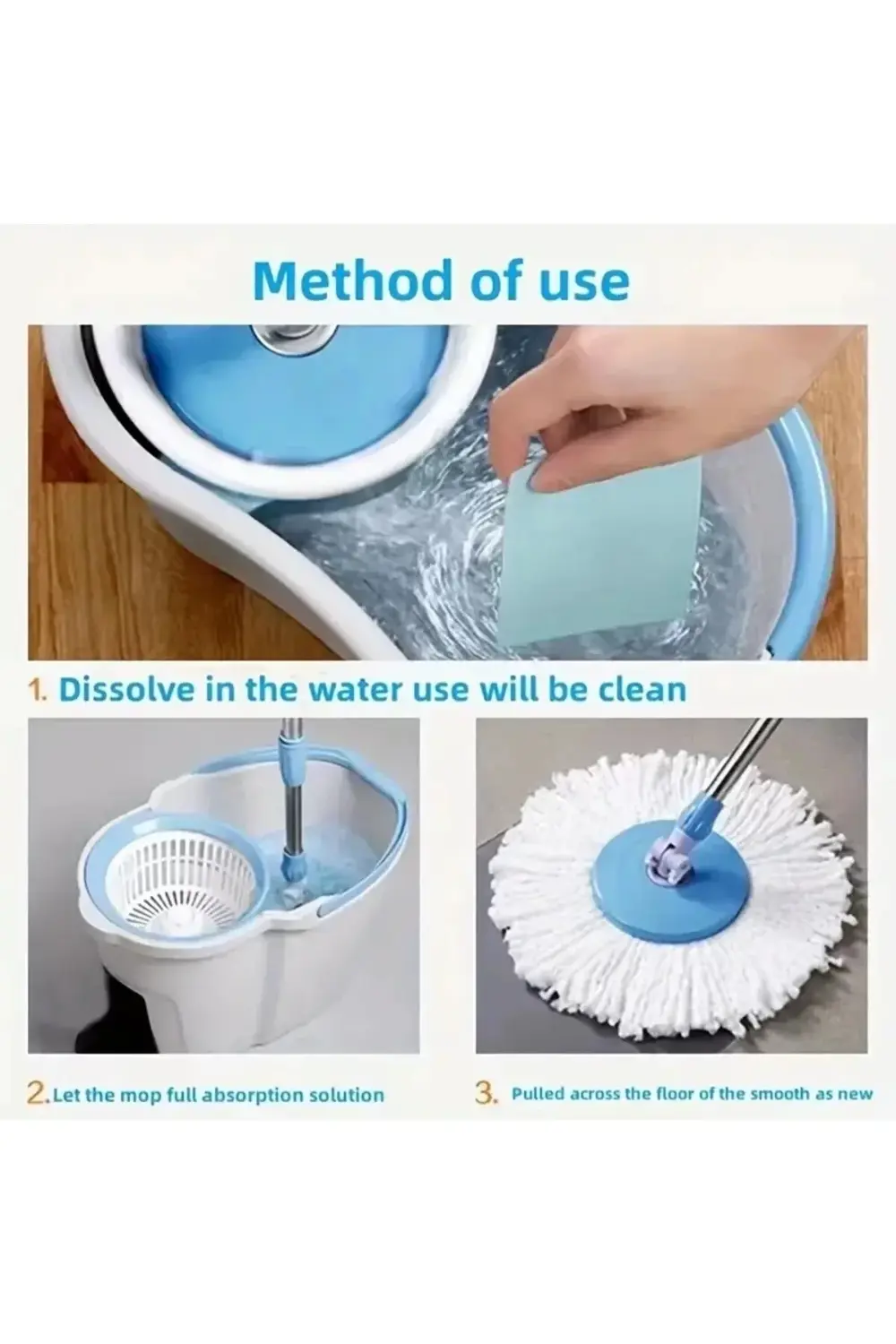 Method of use

1. Dissolve in the water use will be clean

2. Let the mop full absorption solution

3. Pulled across the floor of the smooth as new